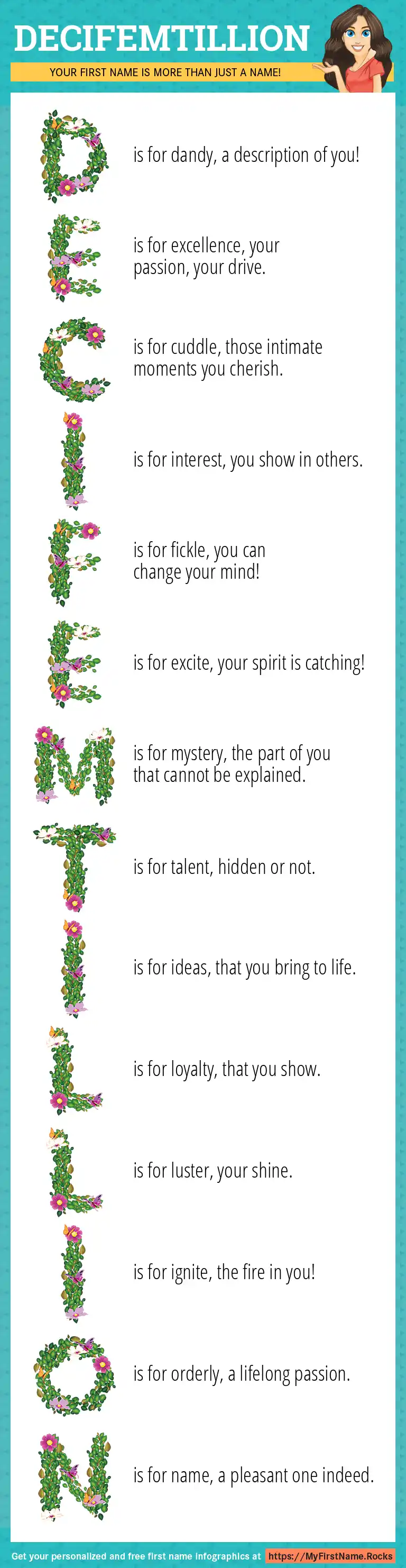 DECIFEMTILLION

YOUR FIRST NAME IS MORE THAN JUST A NAME!

D is for dandy, a description of you!

E is for excellence, your passion, your drive.

C is for cuddle, those intimate moments you cherish.

I is for interest, you show in others.

F is for fickle, you can change your mind!

E is for excite, your spirit is catching!

M is for mystery, the part of you that cannot be explained.

T is for talent, hidden or not.

I is for ideas, that you bring to life.

L is for loyalty, that you show.

L is for luster, your shine.

I is for ignite, the fire in you!

O is for orderly, a lifelong passion.

N is for name, a pleasant one indeed.

Get your personalized and free first name infographics at https://MyFirstName.Rocks