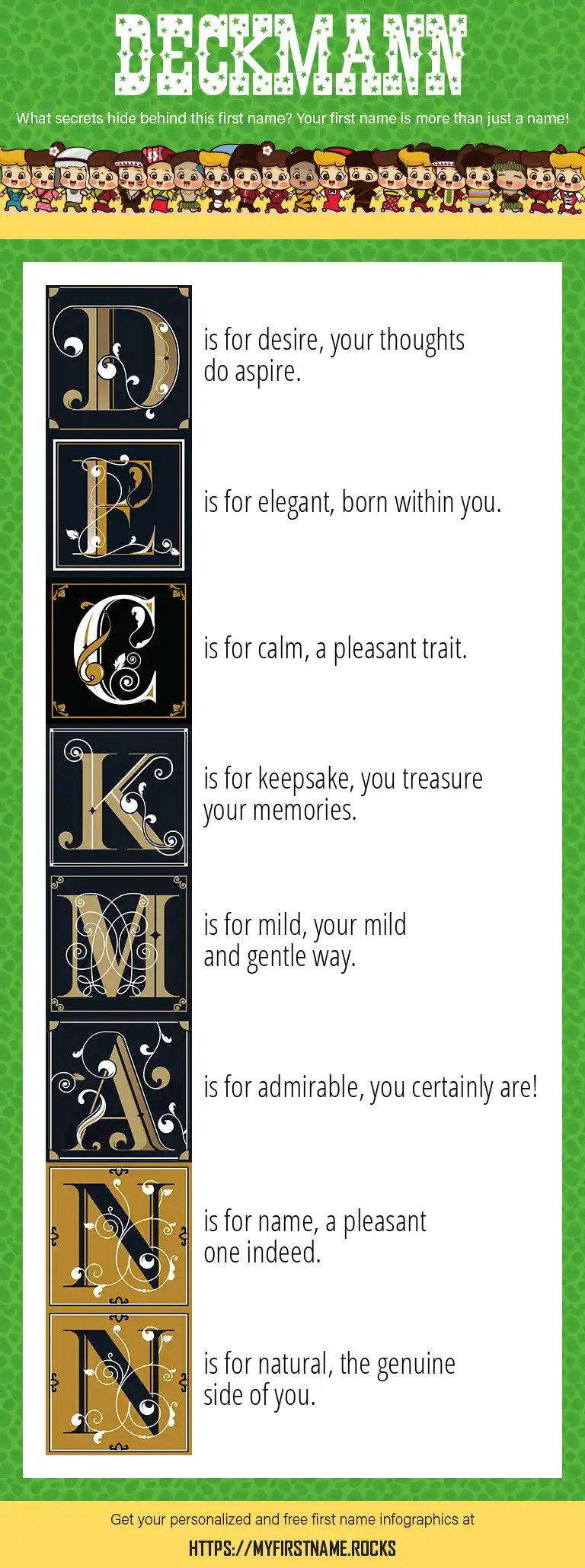 DECKMANN

What secrets hide behind this first name? Your first name is more than just a name!

D is for desire, your thoughts do aspire.

E is for elegant, born within you.

C is for calm, a pleasant trait.

K is for keepsake, you treasure your memories.

M is for mild, your mild and gentle way.

A is for admirable, you certainly are!

N is for name, a pleasant one indeed.

N is for natural, the genuine side of you.

Get your personalized and free first name infographics at

HTTPS://MYFIRSTNAME.ROCKS