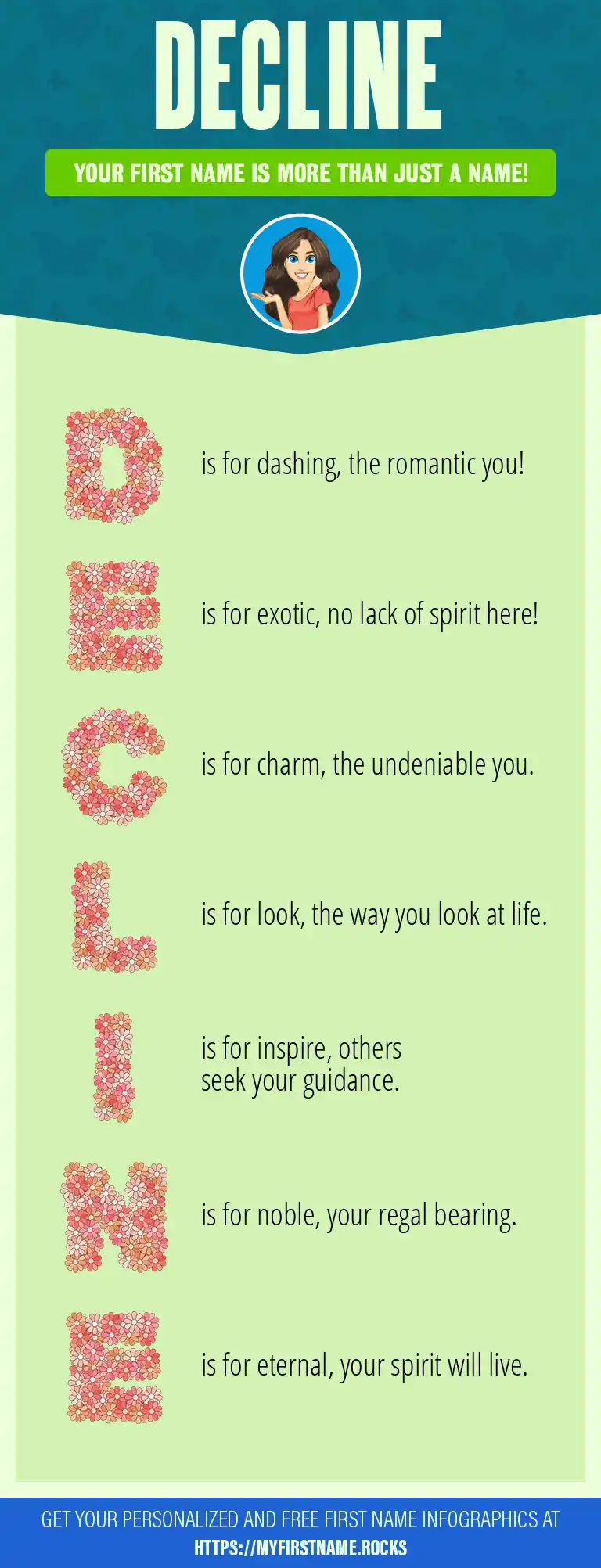 DECLINE

YOUR FIRST NAME IS MORE THAN JUST A NAME!

D is for dashing, the romantic you!

E is for exotic, no lack of spirit here!

C is for charm, the undeniable you.

L is for look, the way you look at life.

I is for inspire, others seek your guidance.

N is for noble, your regal bearing.

E is for eternal, your spirit will live.

GET YOUR PERSONALIZED AND FREE FIRST NAME INFOGRAPHICS AT HTTPS://MYFIRSTNAME.ROCKS