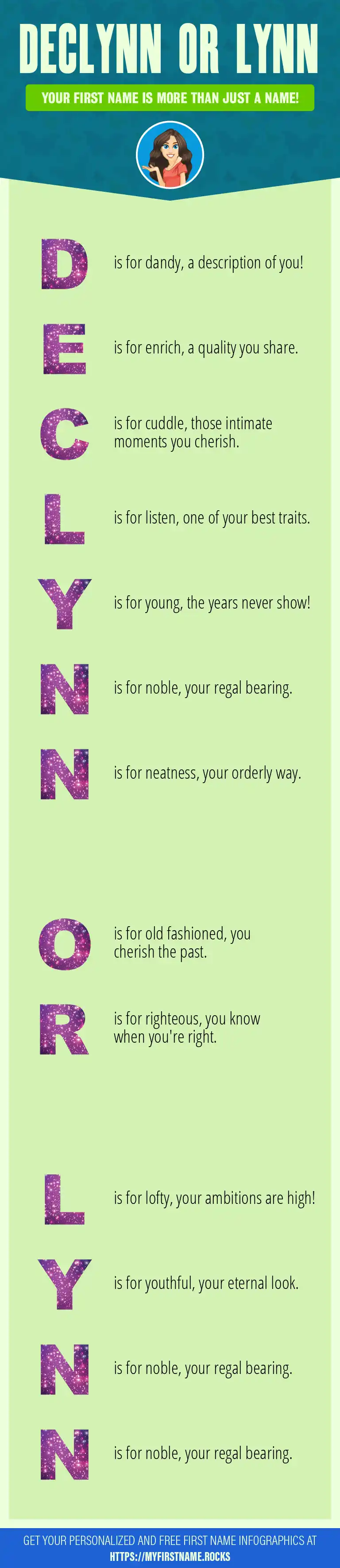 DECLYNN OR LYNN

YOUR FIRST NAME IS MORE THAN JUST A NAME!

D is for dandy, a description of you!

E is for enrich, a quality you share.

C is for cuddle, those intimate moments you cherish.

L is for listen, one of your best traits.

Y is for young, the years never show!

N is for noble, your regal bearing.

N is for neatness, your orderly way.

O is for old fashioned, you cherish the past.

R is for righteous, you know when you're right.

L is for lofty, your ambitions are high!

Y is for youthful, your eternal look.

N is for noble, your regal bearing.

N is for noble, your regal bearing.

GET YOUR PERSONALIZED AND FREE FIRST NAME INFOGRAPHICS AT HTTPS://MYFIRSTNAME.ROCKS