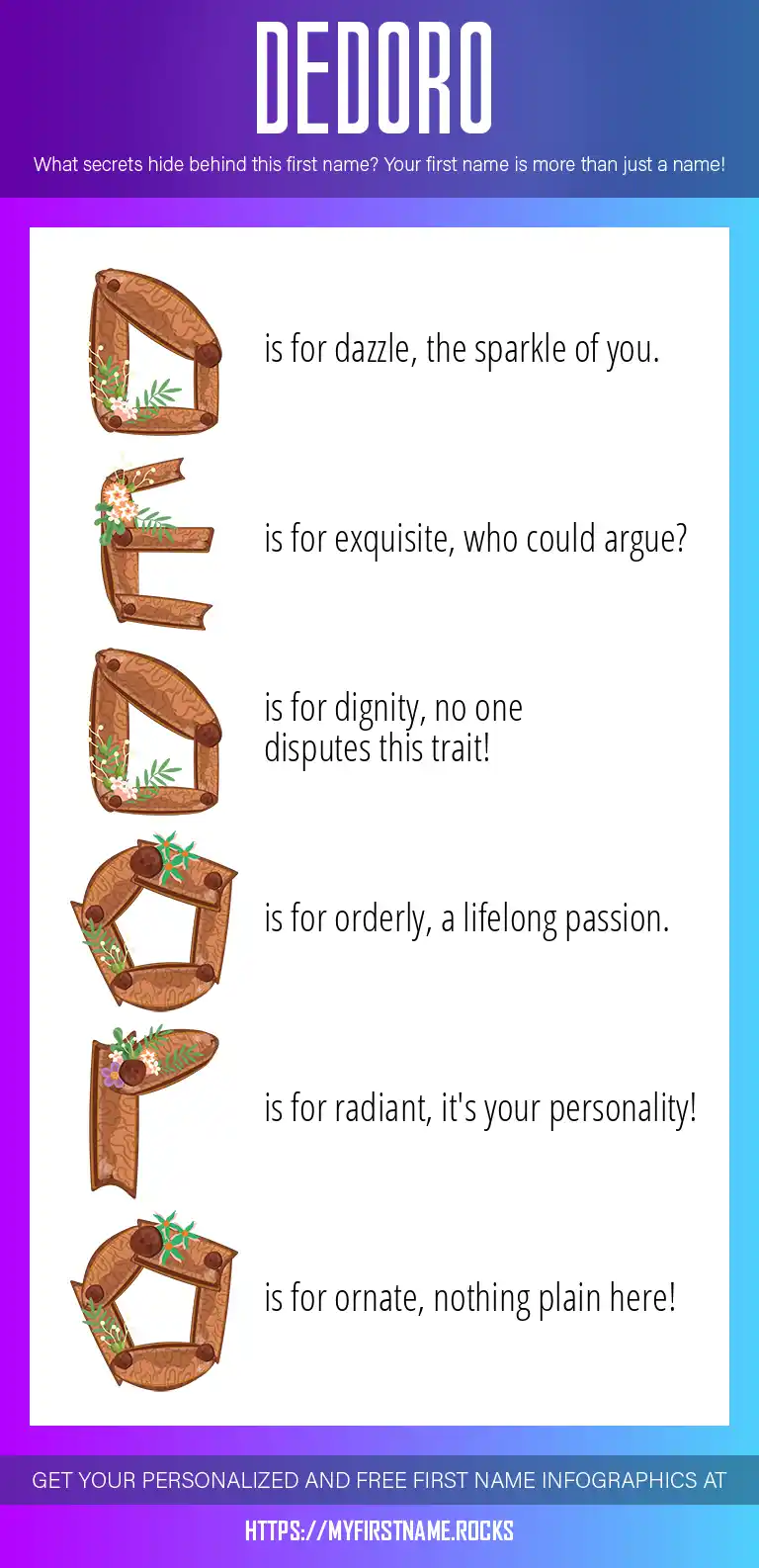 DEDORO

What secrets hide behind this first name? Your first name is more than just a name!

D is for dazzle, the sparkle of you.

E is for exquisite, who could argue?

D is for dignity, no one disputes this trait!

O is for orderly, a lifelong passion.

R is for radiant, it's your personality!

O is for ornate, nothing plain here!

GET YOUR PERSONALIZED AND FREE FIRST NAME INFOGRAPHICS AT

HTTPS://MYFIRSTNAME.ROCKS