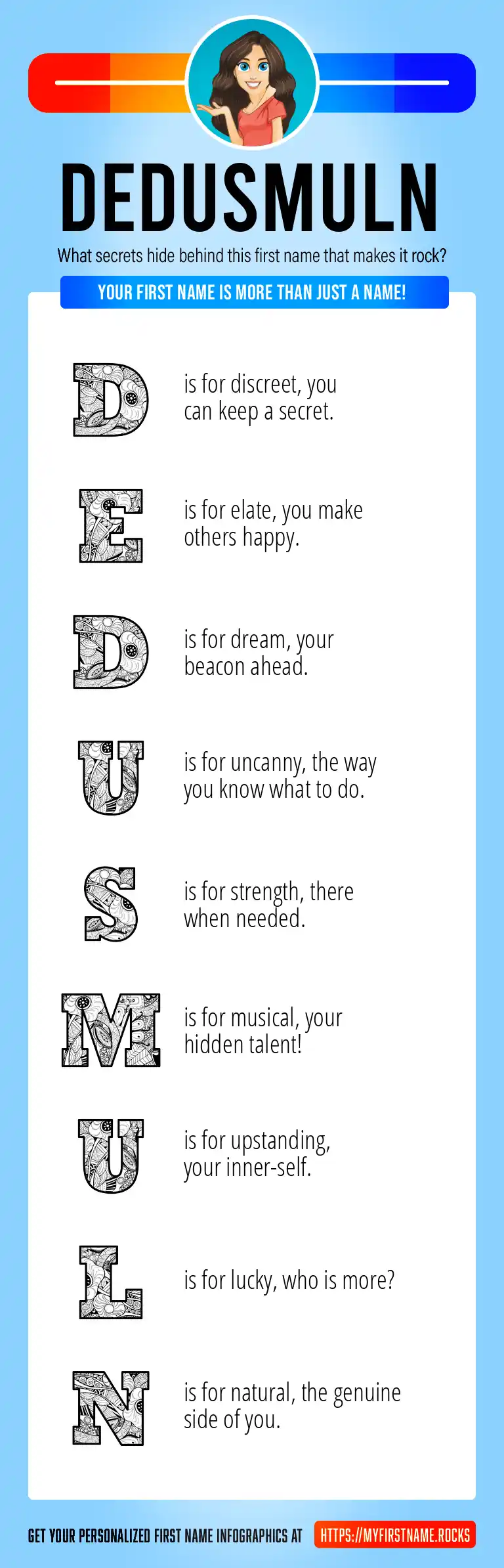 DEDUSMULN

What secrets hide behind this first name that makes it rock?

YOUR FIRST NAME IS MORE THAN JUST A NAME!

D is for discreet, you can keep a secret.

E is for elate, you make others happy.

D is for dream, your beacon ahead.

U is for uncanny, the way you know what to do.

S is for strength, there when needed.

M is for musical, your hidden talent!

U is for upstanding, your inner-self.

L is for lucky, who is more?

N is for natural, the genuine side of you.

GET YOUR PERSONALIZED FIRST NAME INFOGRAPHICS AT HTTPS://MYFIRSTNAME.ROCKS