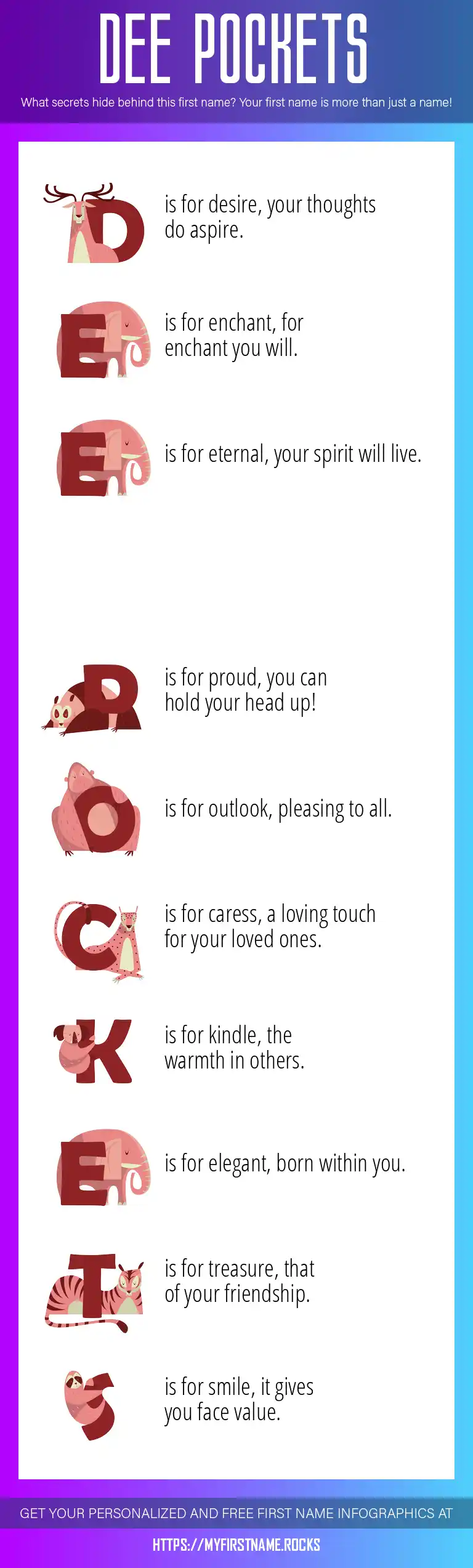 DEE POCKETS

What secrets hide behind this first name? Your first name is more than just a name!

D is for desire, your thoughts do aspire.

E is for enchant, for enchant you will.

E is for eternal, your spirit will live.

P is for proud, you can hold your head up!

O is for outlook, pleasing to all.

C is for caress, a loving touch for your loved ones.

K is for kindle, the warmth in others.

E is for elegant, born within you.

T is for treasure, that of your friendship.

S is for smile, it gives you face value.

GET YOUR PERSONALIZED AND FREE FIRST NAME INFOGRAPHICS AT

HTTPS://MYFIRSTNAME.ROCKS