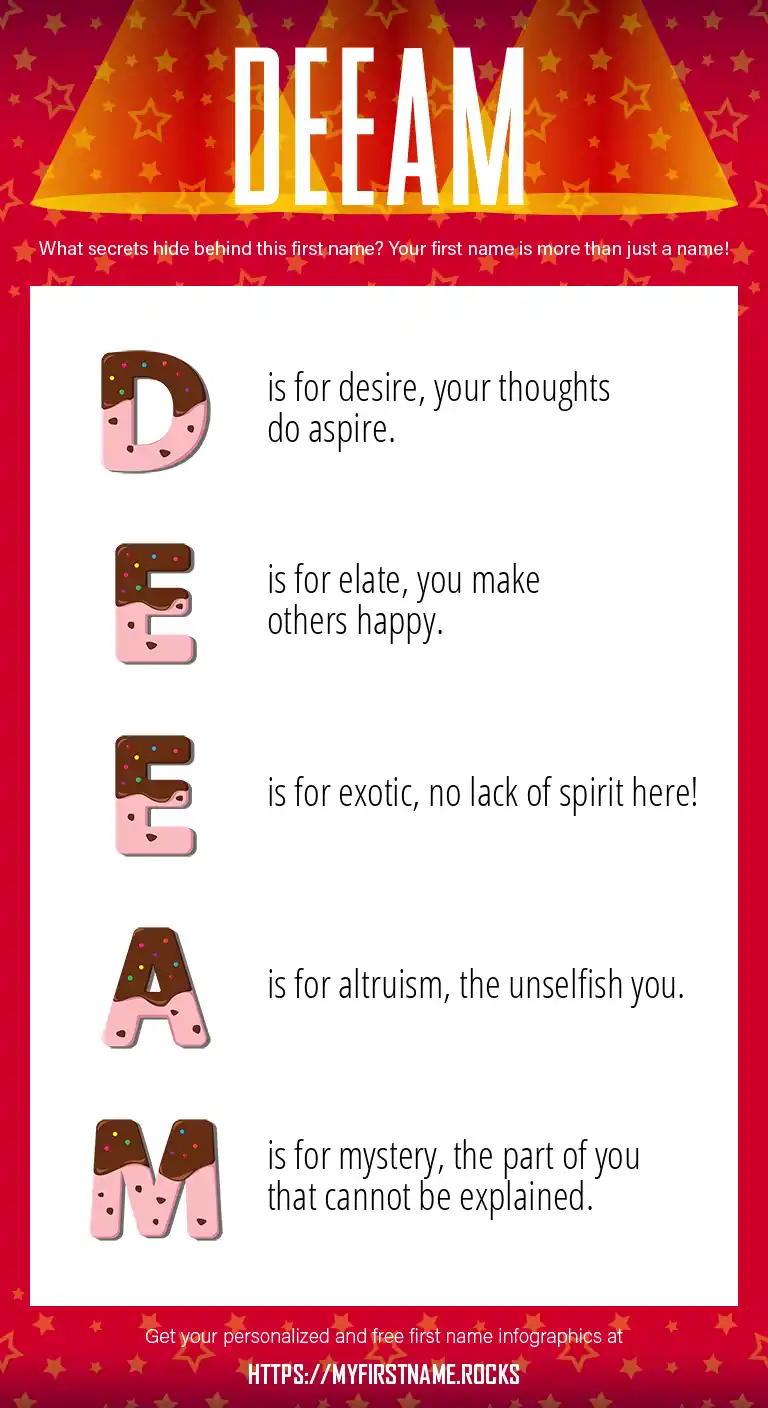 DEEAM

What secrets hide behind this first name? Your first name is more than just a name!

D is for desire, your thoughts do aspire.

E is for elate, you make others happy.

E is for exotic, no lack of spirit here!

A is for altruism, the unselfish you.

M is for mystery, the part of you that cannot be explained.

Get your personalized and free first name infographics at

HTTPS://MYFIRSTNAME.ROCKS