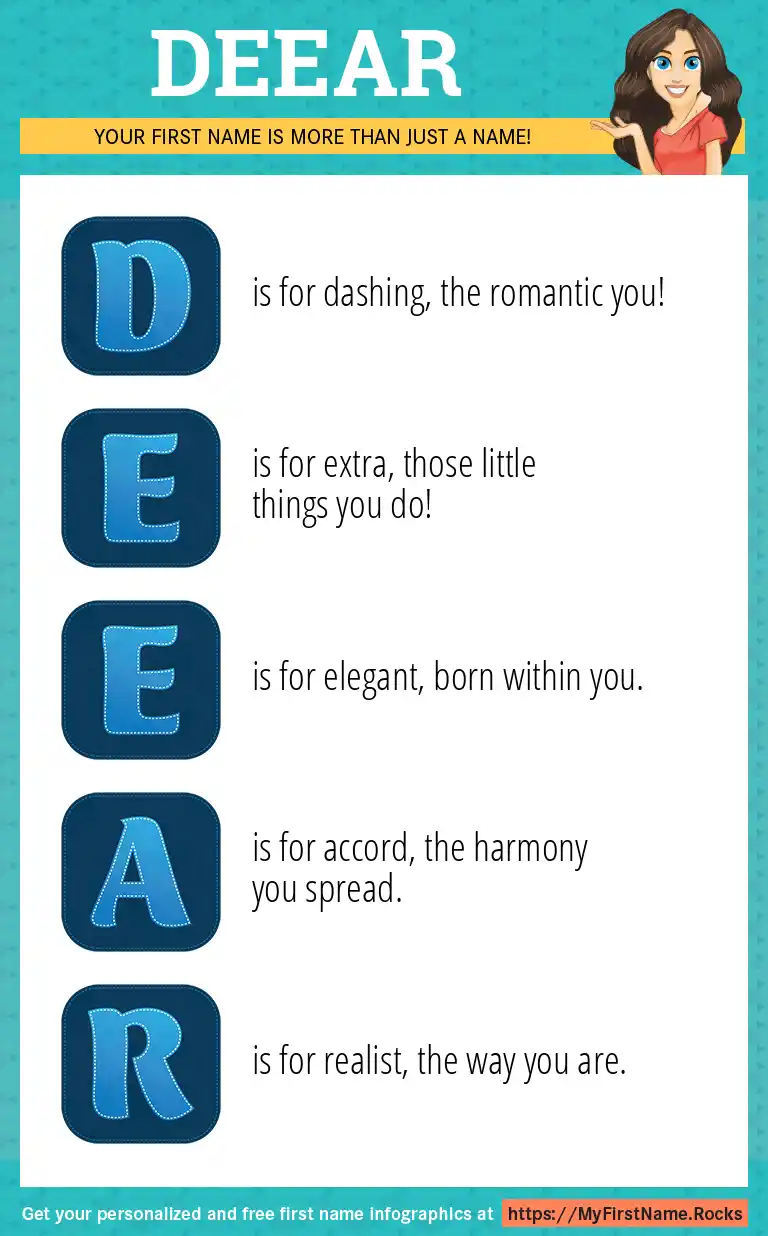 DEEAR

YOUR FIRST NAME IS MORE THAN JUST A NAME!

D is for dashing, the romantic you!

E is for extra, those little things you do!

E is for elegant, born within you.

A is for accord, the harmony you spread.

R is for realist, the way you are.

Get your personalized and free first name infographics at https://MyFirstName.Rocks