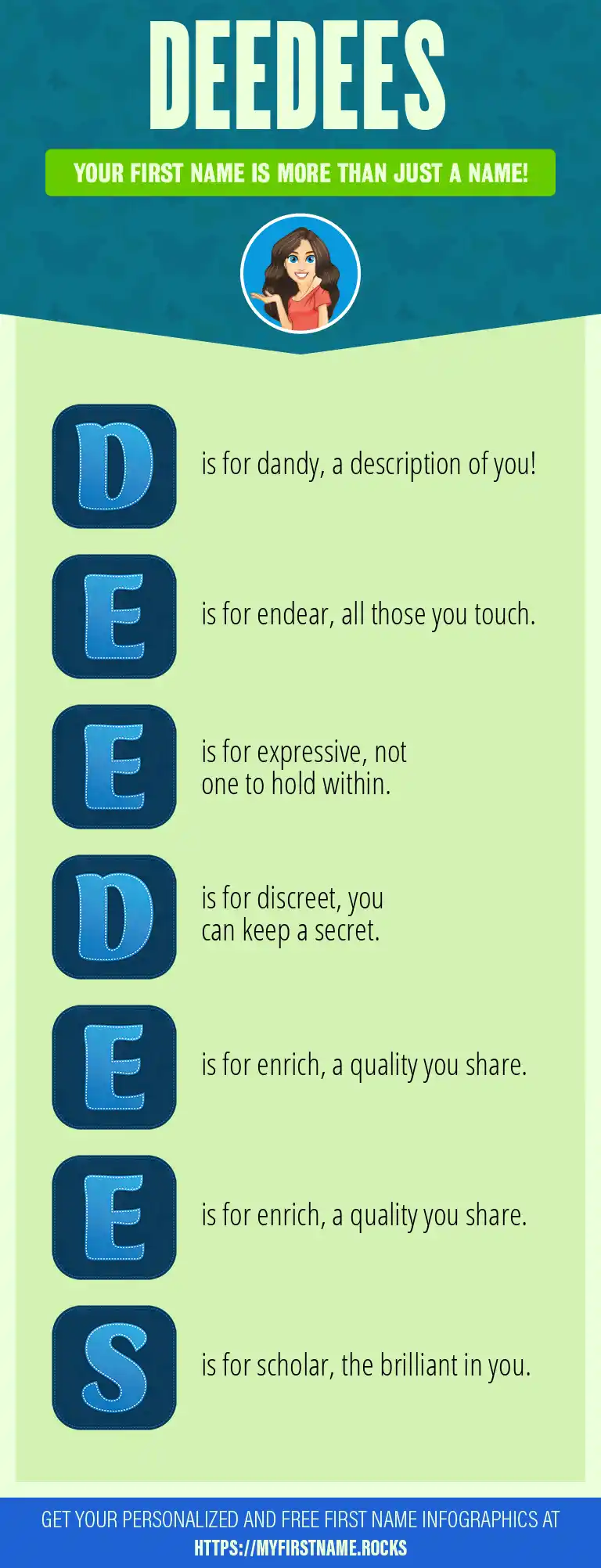 DEEDEES

YOUR FIRST NAME IS MORE THAN JUST A NAME!

D is for dandy, a description of you!

E is for endear, all those you touch.

E is for expressive, not one to hold within.

D is for discreet, you can keep a secret.

E is for enrich, a quality you share.

E is for enrich, a quality you share.

S is for scholar, the brilliant in you.

GET YOUR PERSONALIZED AND FREE FIRST NAME INFOGRAPHICS AT HTTPS://MYFIRSTNAME.ROCKS