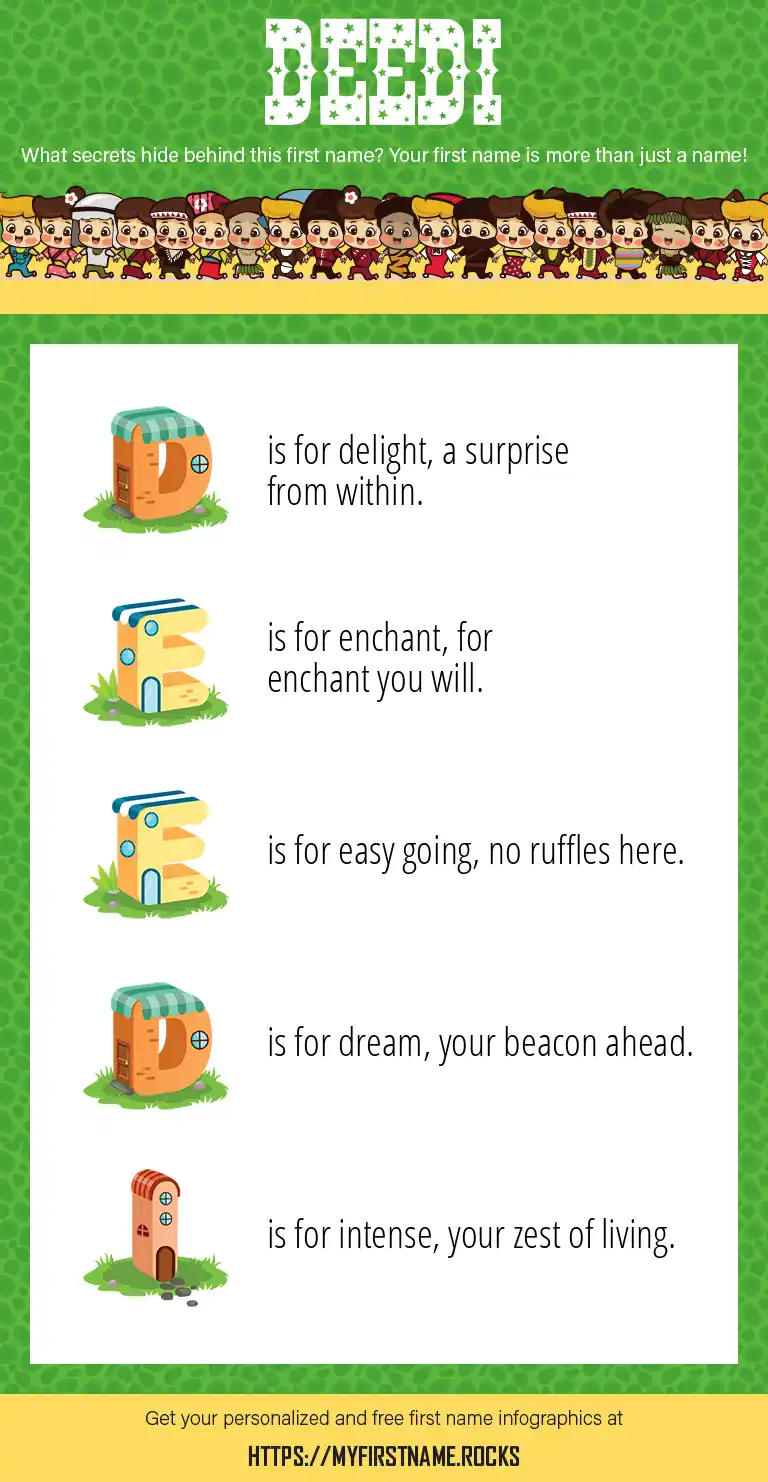 DEEDI

What secrets hide behind this first name? Your first name is more than just a name!

D is for delight, a surprise from within.

E is for enchant, for enchant you will.

E is for easy going, no ruffles here.

D is for dream, your beacon ahead.

I is for intense, your zest of living.

Get your personalized and free first name infographics at

HTTPS://MYFIRSTNAME.ROCKS