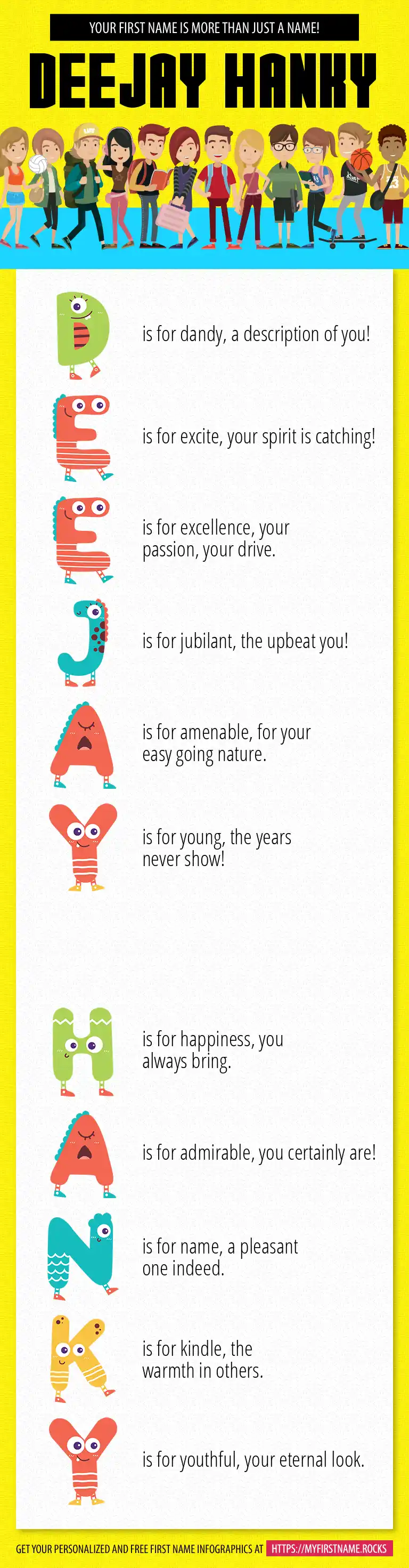 YOUR FIRST NAME IS MORE THAN JUST A NAME!

DEEJAY HANKY

D is for dandy, a description of you!

E is for excite, your spirit is catching!

E is for excellence, your passion, your drive.

J is for jubilant, the upbeat you!

A is for amenable, for your easy going nature.

Y is for young, the years never show!

H is for happiness, you always bring.

A is for admirable, you certainly are!

N is for name, a pleasant one indeed.

K is for kindle, the warmth in others.

Y is for youthful, your eternal look.

GET YOUR PERSONALIZED AND FREE FIRST NAME INFOGRAPHICS AT HTTPS://MYFIRSTNAME.ROCKS