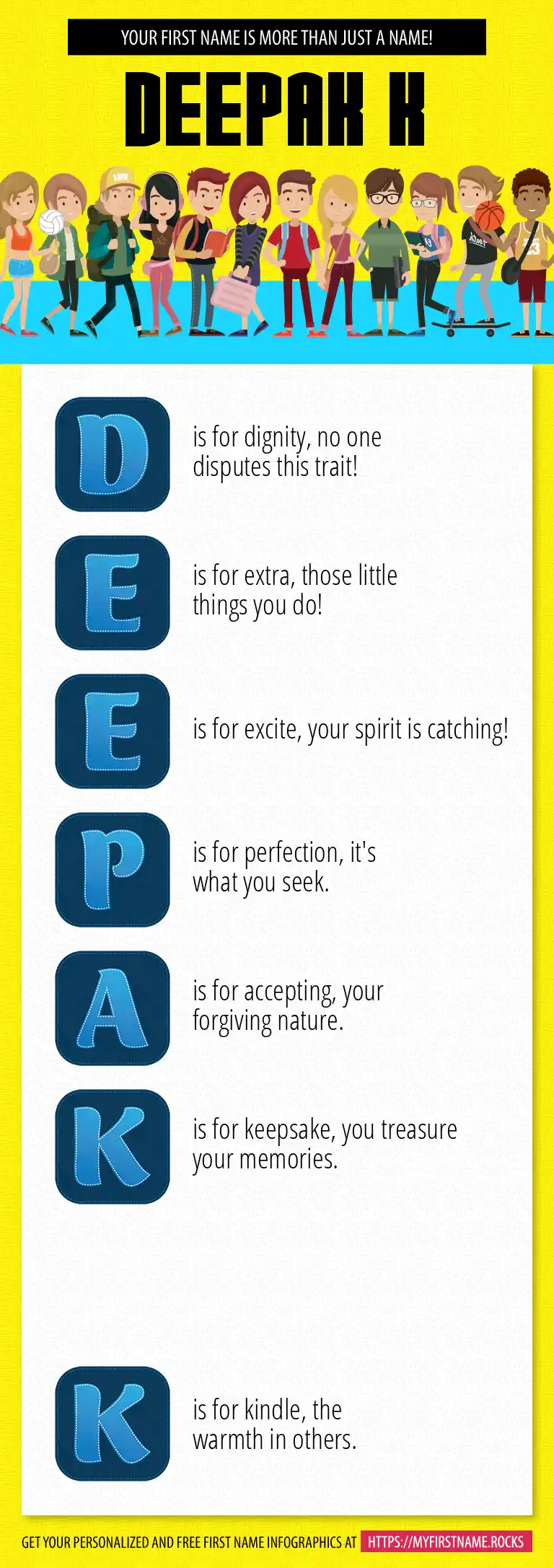 YOUR FIRST NAME IS MORE THAN JUST A NAME!

DEEPAK K

D is for dignity, no one disputes this trait!

E is for extra, those little things you do!

E is for excite, your spirit is catching!

P is for perfection, it's what you seek.

A is for accepting, your forgiving nature.

K is for keepsake, you treasure your memories.

K is for kindle, the warmth in others.

GET YOUR PERSONALIZED AND FREE FIRST NAME INFOGRAPHICS AT HTTPS://MYFIRSTNAME.ROCKS