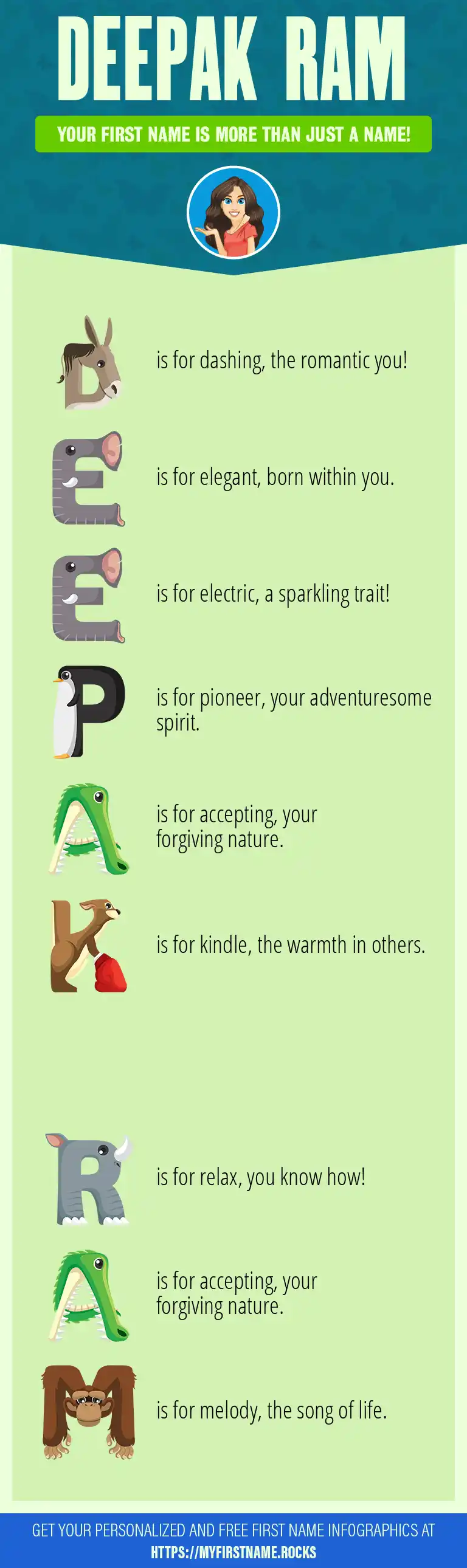 DEEPAK RAM

YOUR FIRST NAME IS MORE THAN JUST A NAME!

D is for dashing, the romantic you!

E is for elegant, born within you.

E is for electric, a sparkling trait!

P is for pioneer, your adventuresome spirit.

A is for accepting, your forgiving nature.

K is for kindle, the warmth in others.

R is for relax, you know how!

A is for accepting, your forgiving nature.

M is for melody, the song of life.

GET YOUR PERSONALIZED AND FREE FIRST NAME INFOGRAPHICS AT HTTPS://MYFIRSTNAME.ROCKS