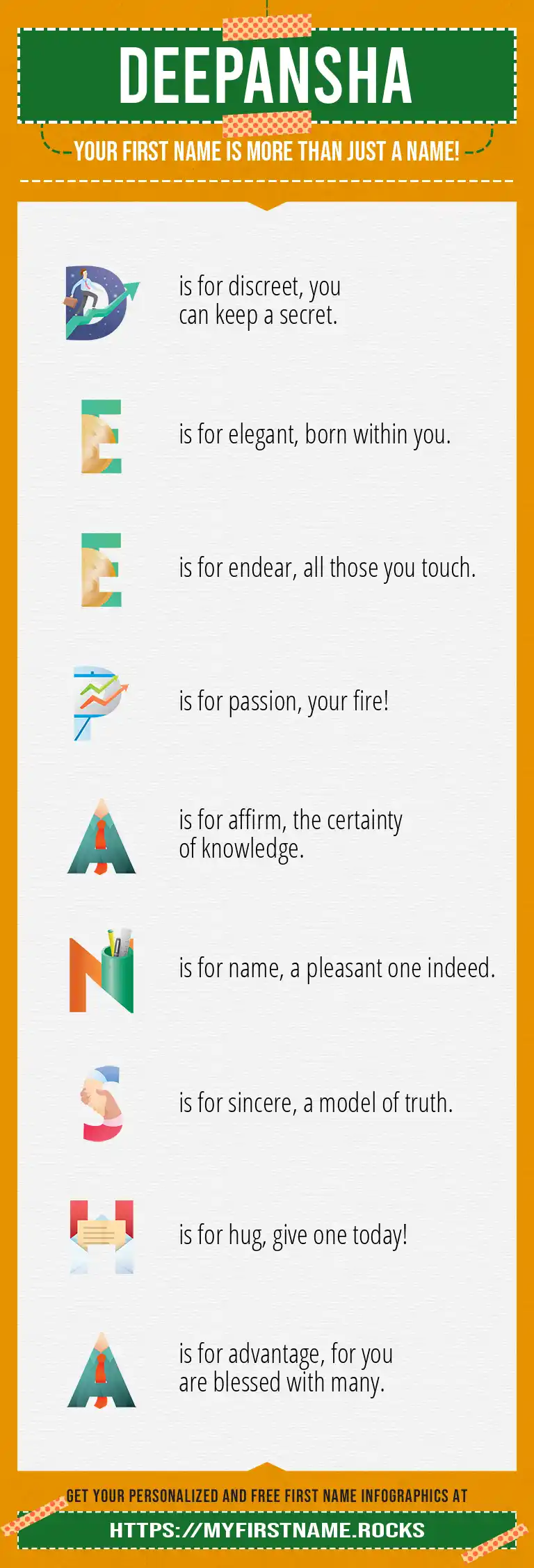 DEEPANSHA

YOUR FIRST NAME IS MORE THAN JUST A NAME!

D is for discreet, you can keep a secret.

E is for elegant, born within you.

E is for endear, all those you touch.

P is for passion, your fire!

A is for affirm, the certainty of knowledge.

N is for name, a pleasant one indeed.

S is for sincere, a model of truth.

H is for hug, give one today!

A is for advantage, for you are blessed with many.

GET YOUR PERSONALIZED AND FREE FIRST NAME INFOGRAPHICS AT

HTTPS://MYFIRSTNAME.ROCKS