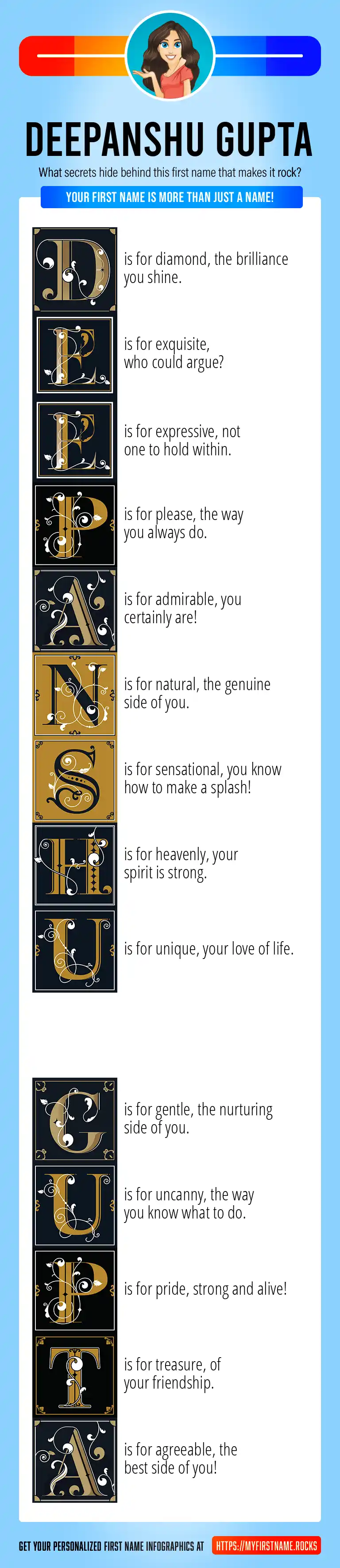 DEEPANSHU GUPTA

What secrets hide behind this first name that makes it rock?

YOUR FIRST NAME IS MORE THAN JUST A NAME!

D is for diamond, the brilliance you shine.

E is for exquisite, who could argue?

E is for expressive, not one to hold within.

P is for please, the way you always do.

A is for admirable, you certainly are!

N is for natural, the genuine side of you.

S is for sensational, you know how to make a splash!

H is for heavenly, your spirit is strong.

U is for unique, your love of life.

G is for gentle, the nurturing side of you.

U is for uncanny, the way you know what to do.

P is for pride, strong and alive!

T is for treasure, of your friendship.

A is for agreeable, the best side of you!

GET YOUR PERSONALIZED FIRST NAME INFOGRAPHICS AT HTTPS://MYFIRSTNAME.ROCKS