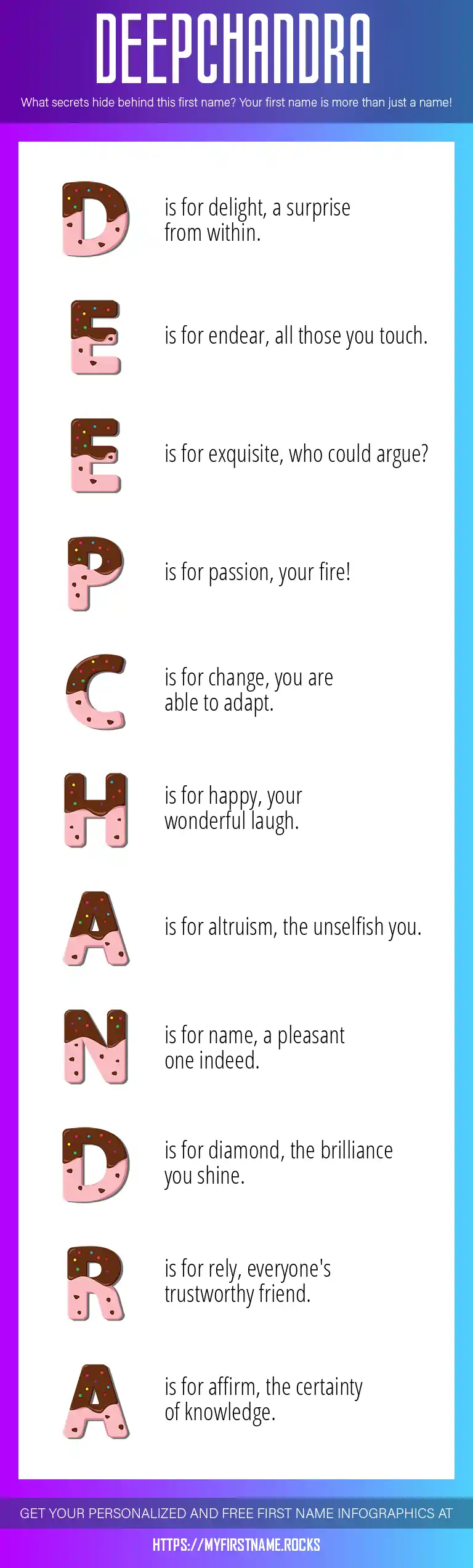 DEEPCHANDRA

What secrets hide behind this first name? Your first name is more than just a name!

D is for delight, a surprise from within.

E is for endear, all those you touch.

E is for exquisite, who could argue?

P is for passion, your fire!

C is for change, you are able to adapt.

H is for happy, your wonderful laugh.

A is for altruism, the unselfish you.

N is for name, a pleasant one indeed.

D is for diamond, the brilliance you shine.

R is for rely, everyone's trustworthy friend.

A is for affirm, the certainty of knowledge.

GET YOUR PERSONALIZED AND FREE FIRST NAME INFOGRAPHICS AT

HTTPS://MYFIRSTNAME.ROCKS