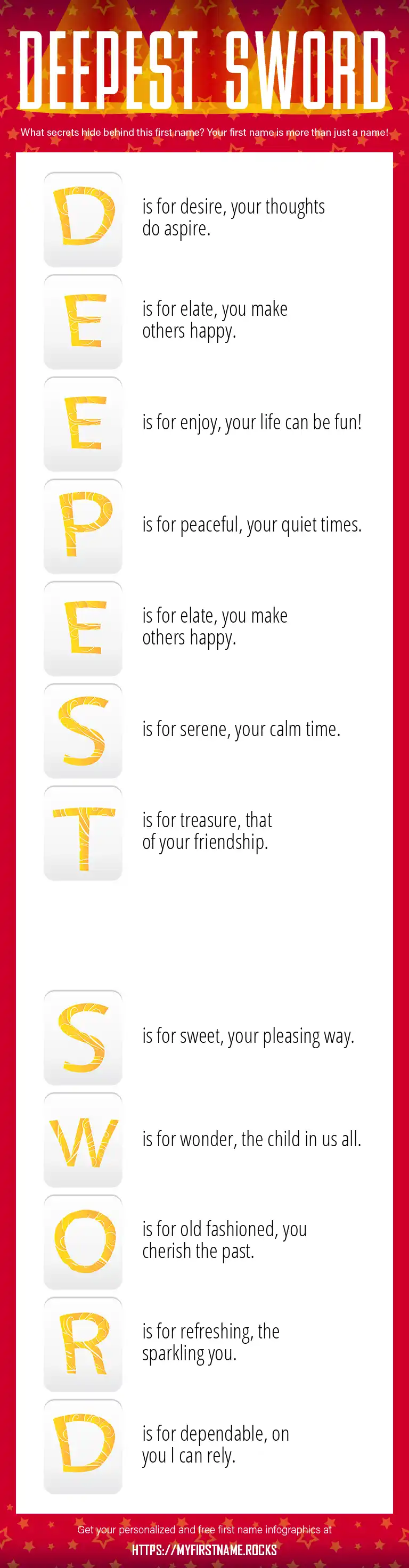 DEEPEST SWORD

What secrets hide behind this first name? Your first name is more than just a name!

D is for desire, your thoughts do aspire.

E is for elate, you make others happy.

E is for enjoy, your life can be fun!

P is for peaceful, your quiet times.

E is for elate, you make others happy.

S is for serene, your calm time.

T is for treasure, that of your friendship.

S is for sweet, your pleasing way.

W is for wonder, the child in us all.

O is for old fashioned, you cherish the past.

R is for refreshing, the sparkling you.

D is for dependable, on you I can rely.

Get your personalized and free first name infographics at

HTTPS://MYFIRSTNAME.ROCKS