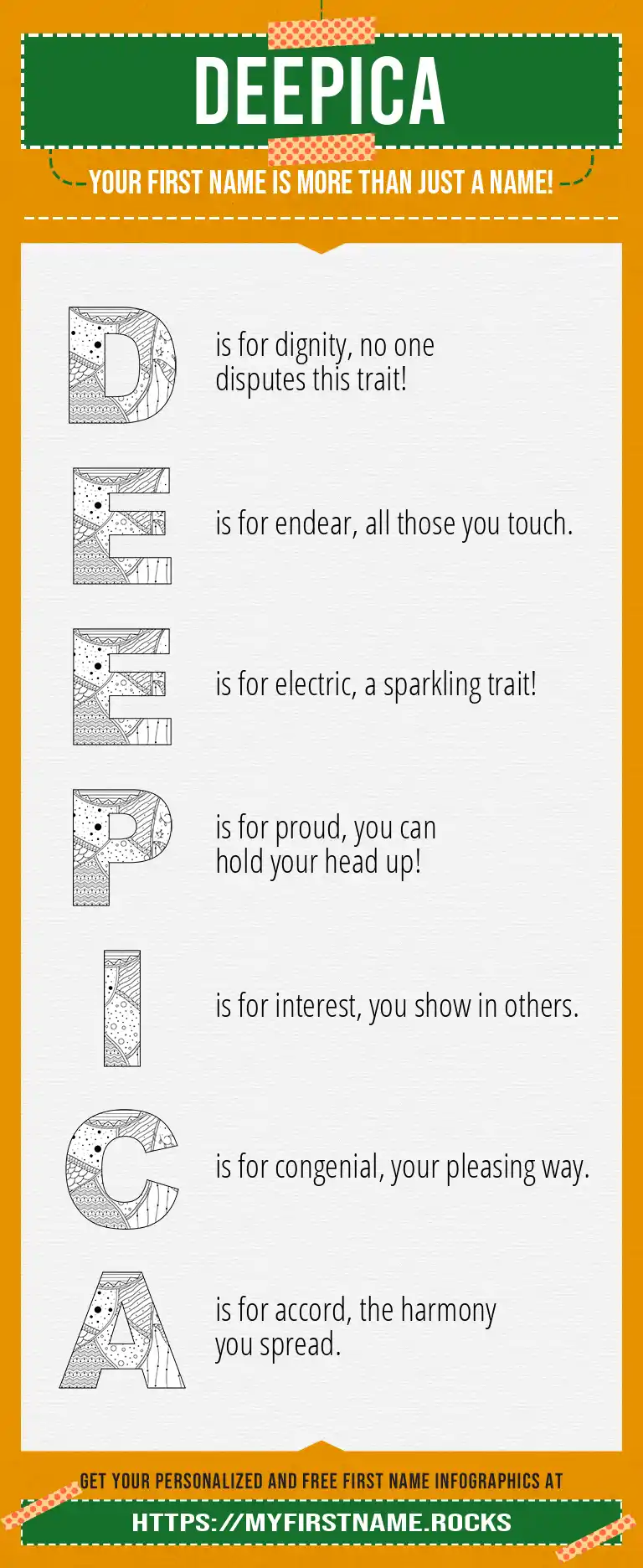 DEEPICA

YOUR FIRST NAME IS MORE THAN JUST A NAME!

D is for dignity, no one disputes this trait!

E is for endear, all those you touch.

E is for electric, a sparkling trait!

P is for proud, you can hold your head up!

I is for interest, you show in others.

C is for congenial, your pleasing way.

A is for accord, the harmony you spread.

GET YOUR PERSONALIZED AND FREE FIRST NAME INFOGRAPHICS AT

HTTPS://MYFIRSTNAME.ROCKS