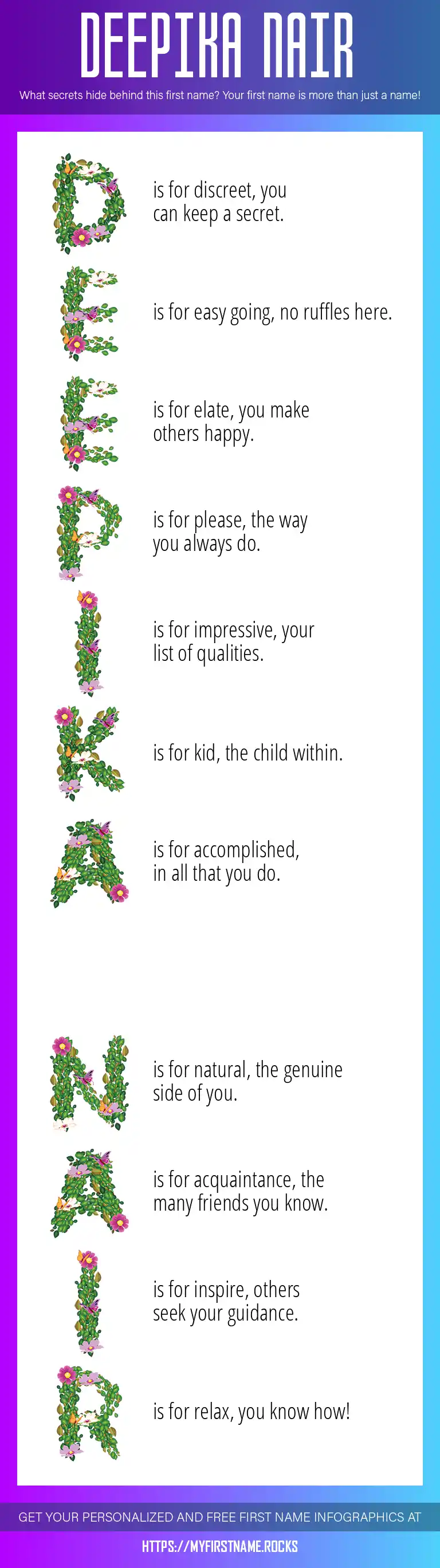 DEEPIKA NAIR

What secrets hide behind this first name? Your first name is more than just a name!

D is for discreet, you can keep a secret.

E is for easy going, no ruffles here.

E is for elate, you make others happy.

P is for please, the way you always do.

I is for impressive, your list of qualities.

K is for kid, the child within.

A is for accomplished, in all that you do.

N is for natural, the genuine side of you.

A is for acquaintance, the many friends you know.

I is for inspire, others seek your guidance.

R is for relax, you know how!

GET YOUR PERSONALIZED AND FREE FIRST NAME INFOGRAPHICS AT

HTTPS://MYFIRSTNAME.ROCKS