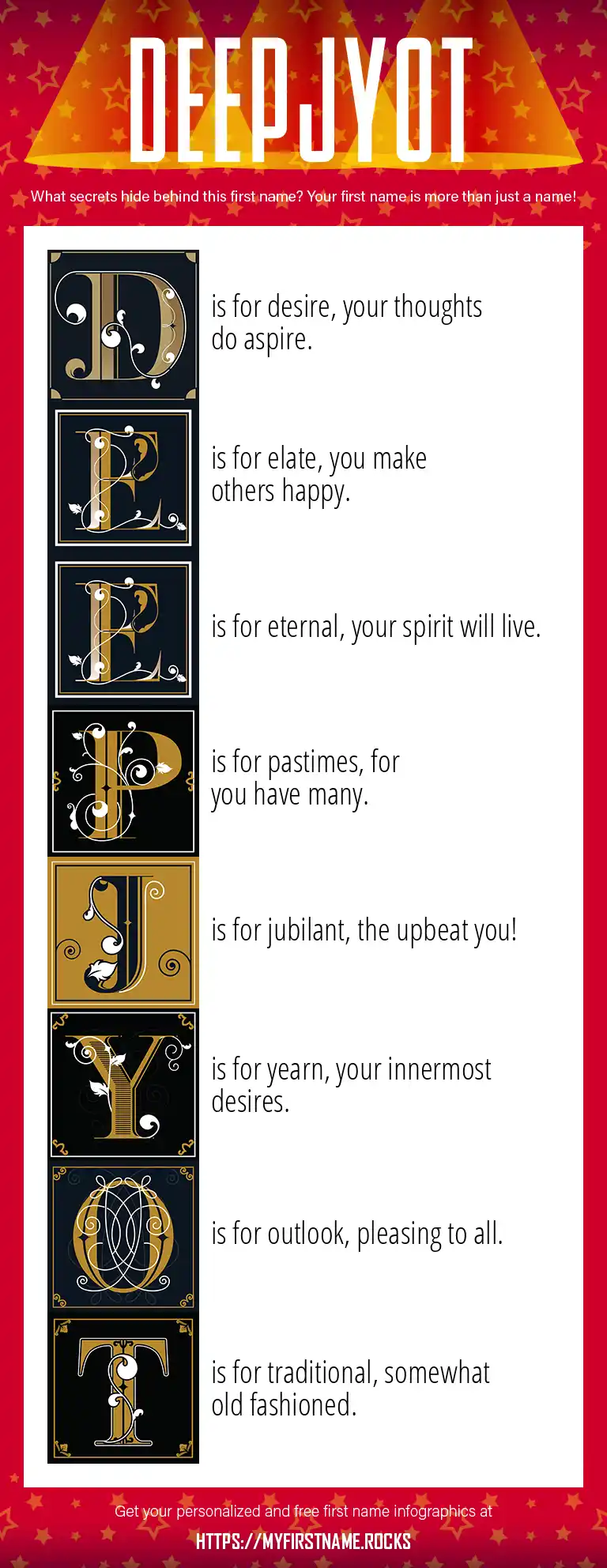 DEEPJYOT

What secrets hide behind this first name? Your first name is more than just a name!

D is for desire, your thoughts do aspire.

E is for elate, you make others happy.

E is for eternal, your spirit will live.

P is for pastimes, for you have many.

J is for jubilant, the upbeat you!

Y is for yearn, your innermost desires.

O is for outlook, pleasing to all.

T is for traditional, somewhat old fashioned.

Get your personalized and free first name infographics at

HTTPS://MYFIRSTNAME.ROCKS