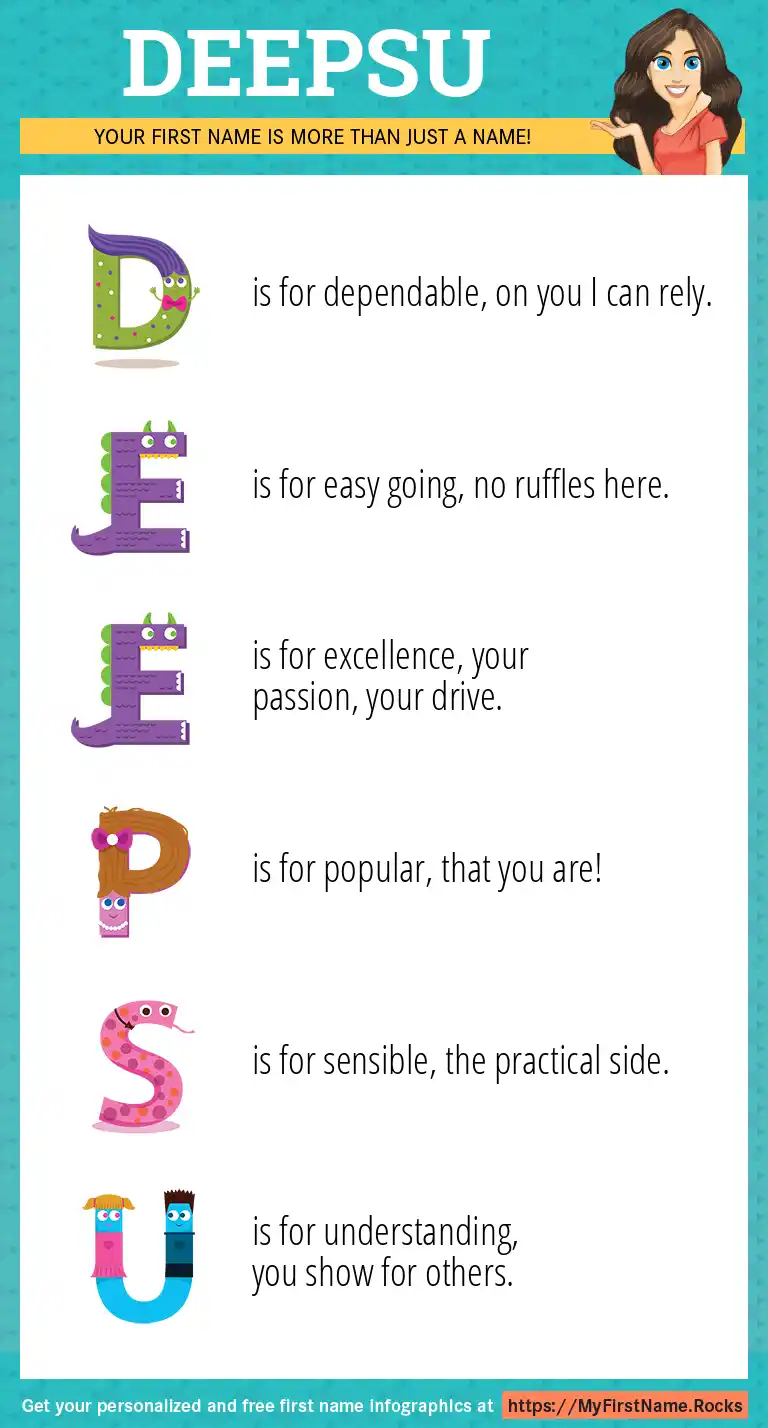 DEEPSU

YOUR FIRST NAME IS MORE THAN JUST A NAME!

D is for dependable, on you I can rely.

E is for easy going, no ruffles here.

E is for excellence, your passion, your drive.

P is for popular, that you are!

S is for sensible, the practical side.

U is for understanding, you show for others.

Get your personalized and free first name infographics at https://MyFirstName.Rocks