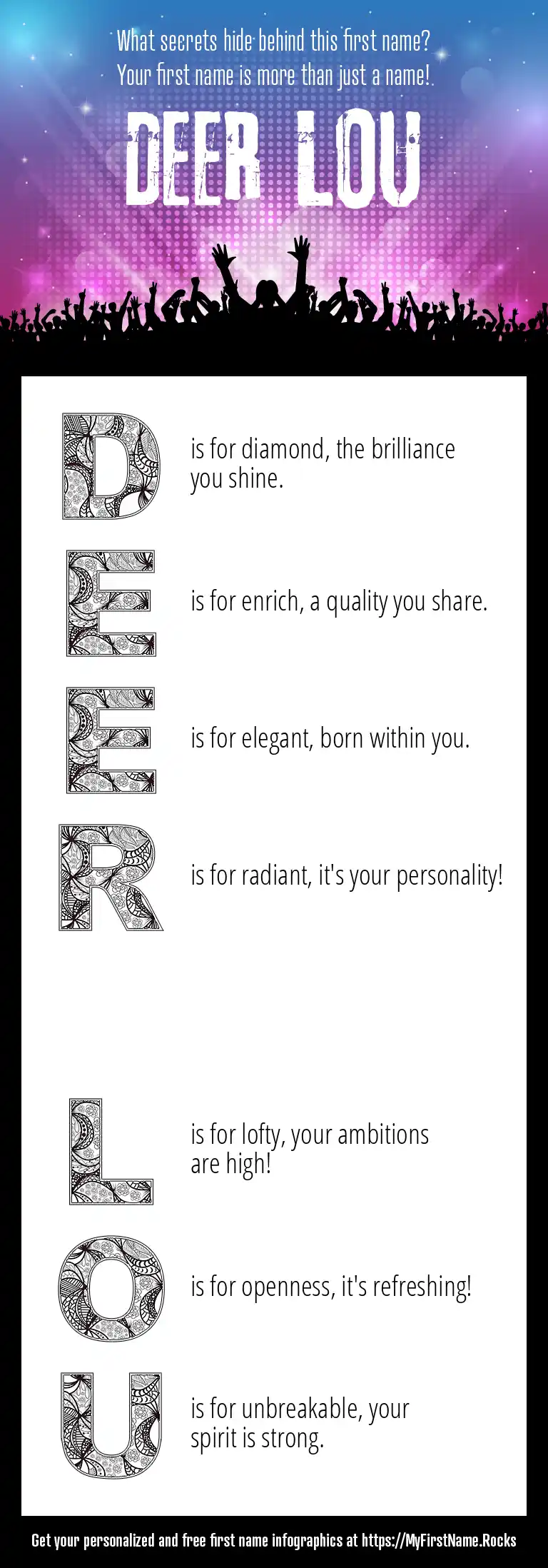 What secrets hide behind this first name?
Your first name is more than just a name!

DEER LOU

D is for diamond, the brilliance you shine.

E is for enrich, a quality you share.

E is for elegant, born within you.

R is for radiant, it's your personality!

L is for lofty, your ambitions are high!

O is for openness, it's refreshing!

U is for unbreakable, your spirit is strong.

Get your personalized and free first name infographics at https://MyFirstName.Rocks