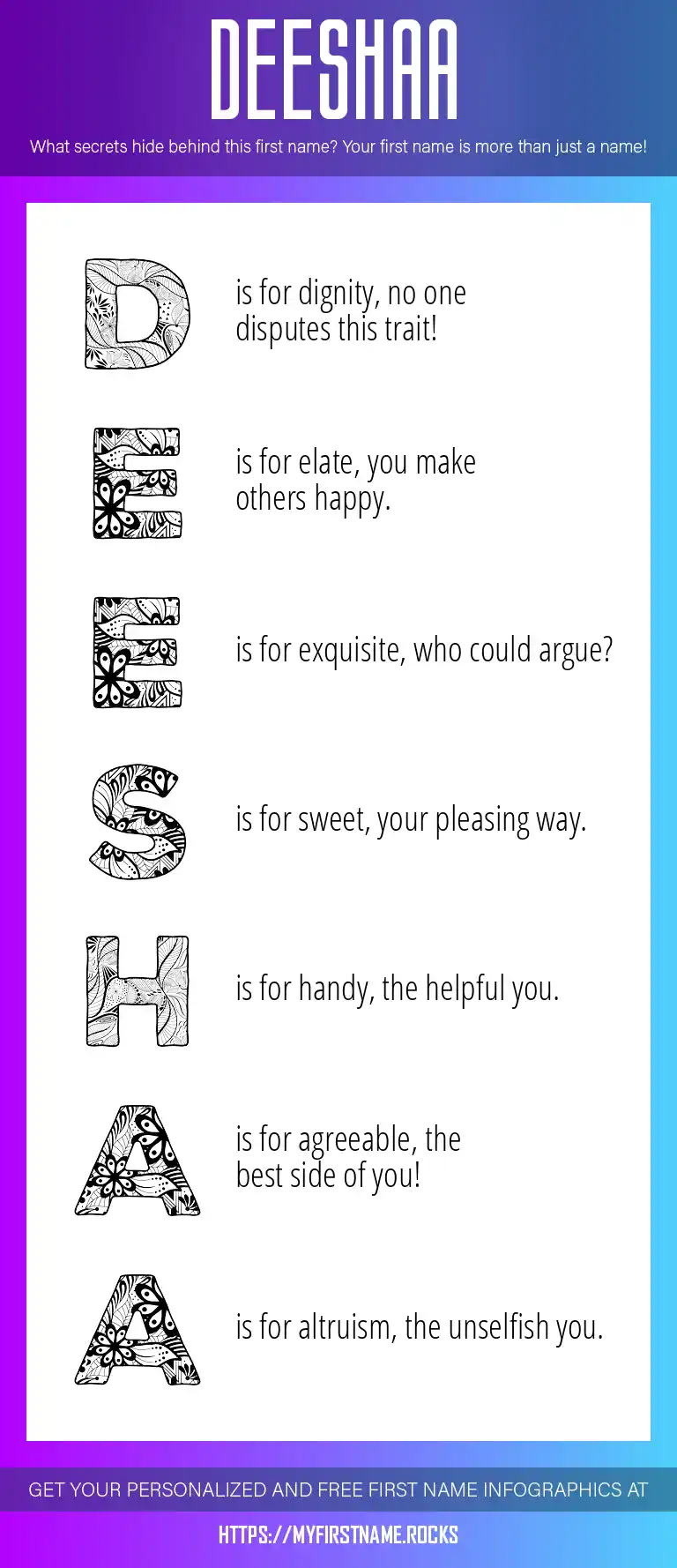 DEESHAA

What secrets hide behind this first name? Your first name is more than just a name!

D is for dignity, no one disputes this trait!

E is for elate, you make others happy.

E is for exquisite, who could argue?

S is for sweet, your pleasing way.

H is for handy, the helpful you.

A is for agreeable, the best side of you!

A is for altruism, the unselfish you.

GET YOUR PERSONALIZED AND FREE FIRST NAME INFOGRAPHICS AT

HTTPS://MYFIRSTNAME.ROCKS