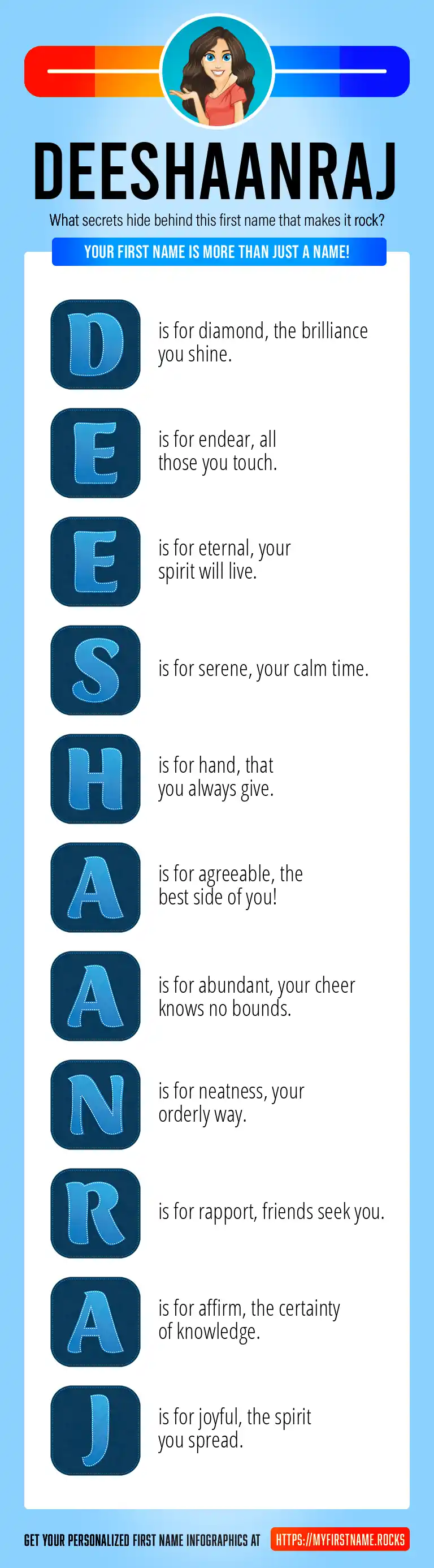 DEESHAANRAJ

What secrets hide behind this first name that makes it rock?

YOUR FIRST NAME IS MORE THAN JUST A NAME!

D is for diamond, the brilliance you shine.

E is for endear, all those you touch.

E is for eternal, your spirit will live.

S is for serene, your calm time.

H is for hand, that you always give.

A is for agreeable, the best side of you!

A is for abundant, your cheer knows no bounds.

N is for neatness, your orderly way.

R is for rapport, friends seek you.

A is for affirm, the certainty of knowledge.

J is for joyful, the spirit you spread.

GET YOUR PERSONALIZED FIRST NAME INFOGRAPHICS AT HTTPS://MYFIRSTNAME.ROCKS