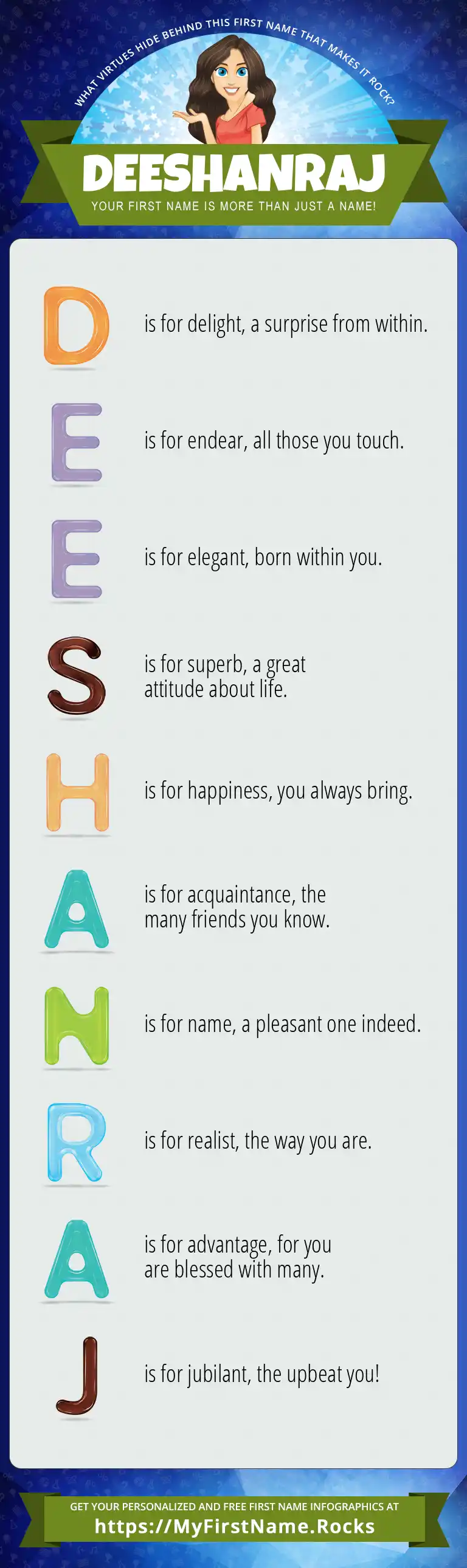 WHAT VIRTUES HIDE BEHIND THIS FIRST NAME THAT MAKES IT ROCK?

DEESHANRAJ

YOUR FIRST NAME IS MORE THAN JUST A NAME!

D is for delight, a surprise from within.

E is for endear, all those you touch.

E is for elegant, born within you.

S is for superb, a great attitude about life.

H is for happiness, you always bring.

A is for acquaintance, the many friends you know.

N is for name, a pleasant one indeed.

R is for realist, the way you are.

A is for advantage, for you are blessed with many.

J is for jubilant, the upbeat you!

GET YOUR PERSONALIZED AND FREE FIRST NAME INFOGRAPHICS AT

https://MyFirstName.Rocks