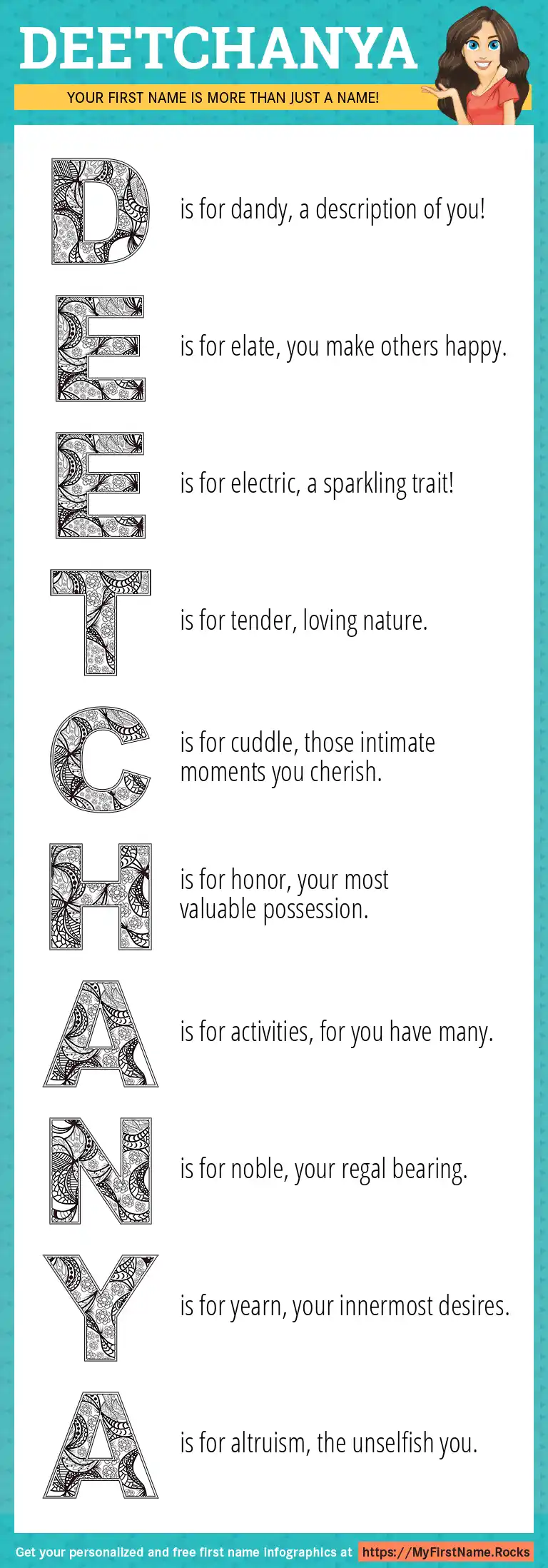 DEETCHANYA

YOUR FIRST NAME IS MORE THAN JUST A NAME!

D is for dandy, a description of you!

E is for elate, you make others happy.

E is for electric, a sparkling trait!

T is for tender, loving nature.

C is for cuddle, those intimate moments you cherish.

H is for honor, your most valuable possession.

A is for activities, for you have many.

N is for noble, your regal bearing.

Y is for yearn, your innermost desires.

A is for altruism, the unselfish you.

Get your personalized and free first name infographics at https://MyFirstName.Rocks