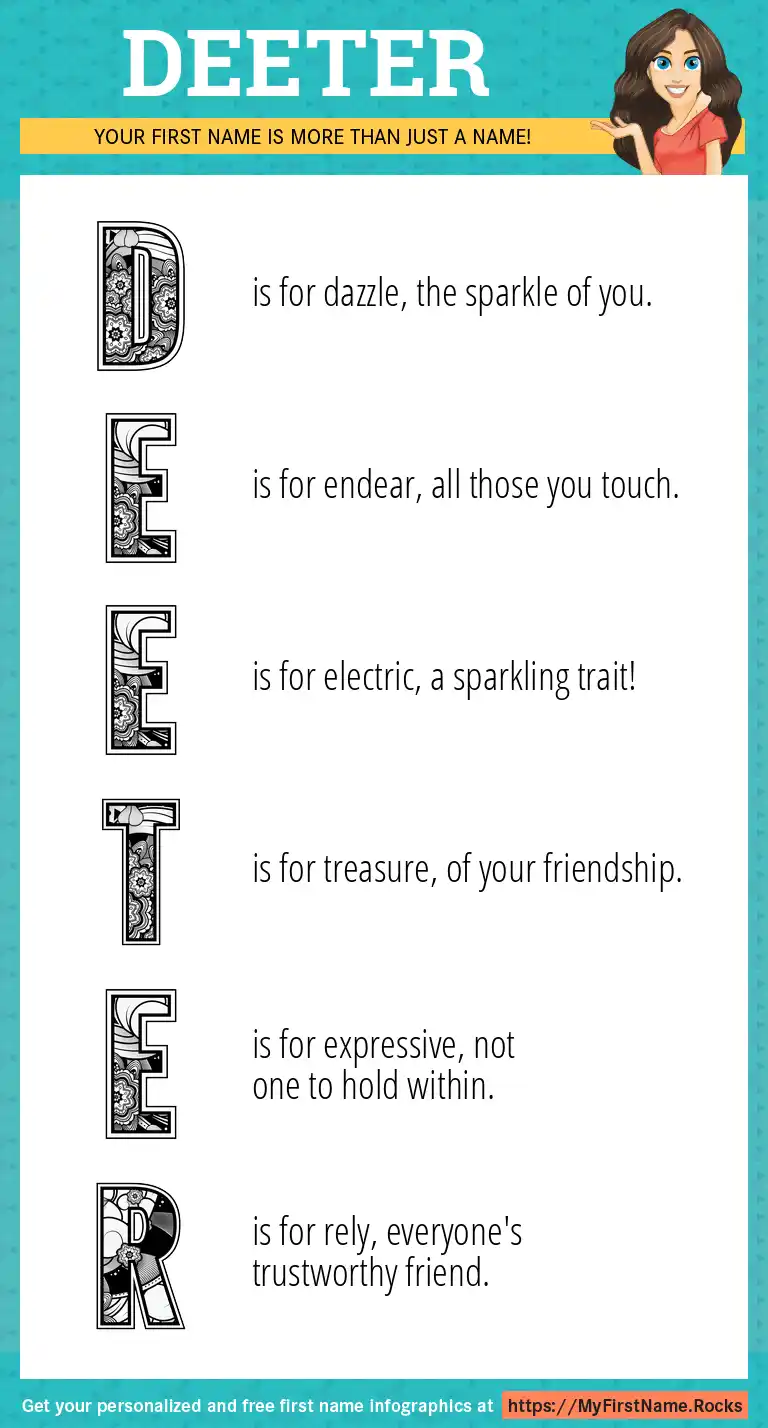 DEETER

YOUR FIRST NAME IS MORE THAN JUST A NAME!

D is for dazzle, the sparkle of you.

E is for endear, all those you touch.

E is for electric, a sparkling trait!

T is for treasure, of your friendship.

E is for expressive, not one to hold within.

R is for rely, everyone's trustworthy friend.

Get your personalized and free first name infographics at https://MyFirstName.Rocks