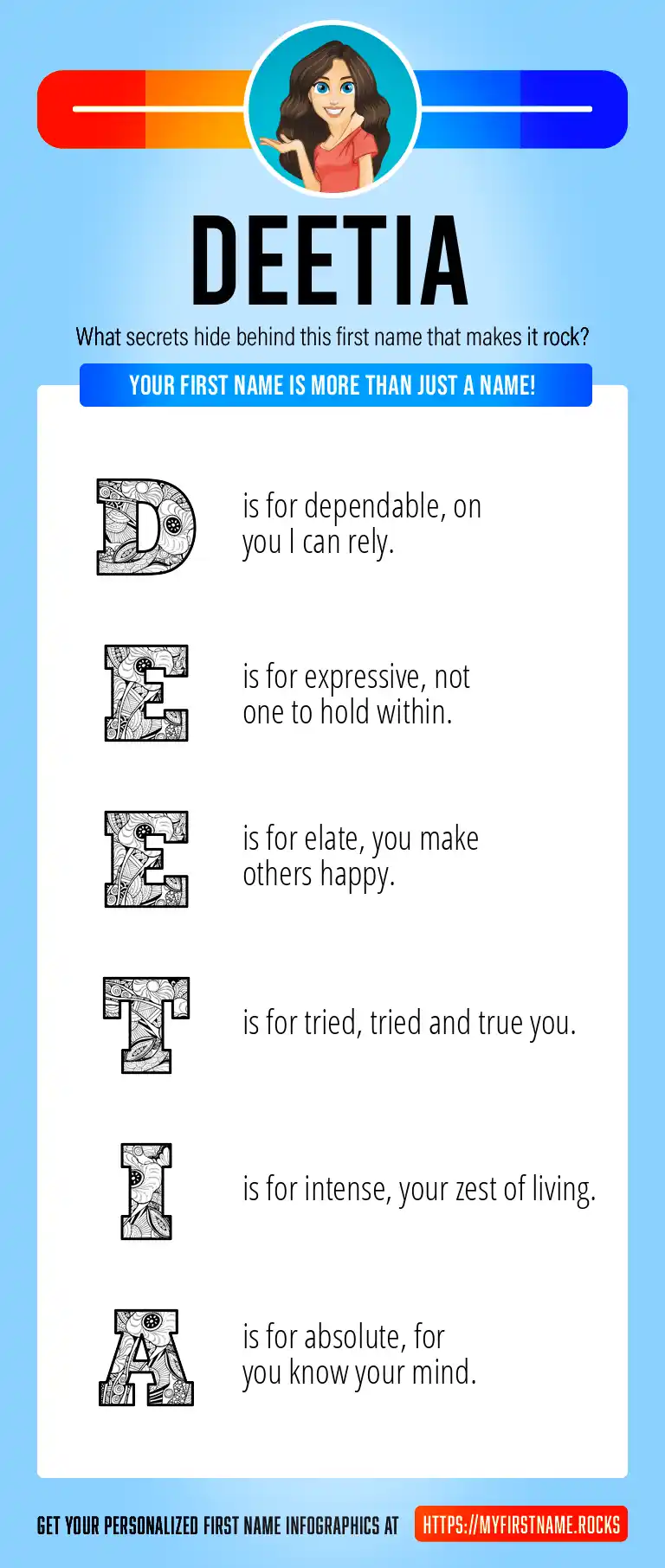 DEETIA

What secrets hide behind this first name that makes it rock?

YOUR FIRST NAME IS MORE THAN JUST A NAME!

D is for dependable, on you I can rely.

E is for expressive, not one to hold within.

E is for elate, you make others happy.

T is for tried, tried and true you.

I is for intense, your zest of living.

A is for absolute, for you know your mind.

GET YOUR PERSONALIZED FIRST NAME INFOGRAPHICS AT HTTPS://MYFIRSTNAME.ROCKS