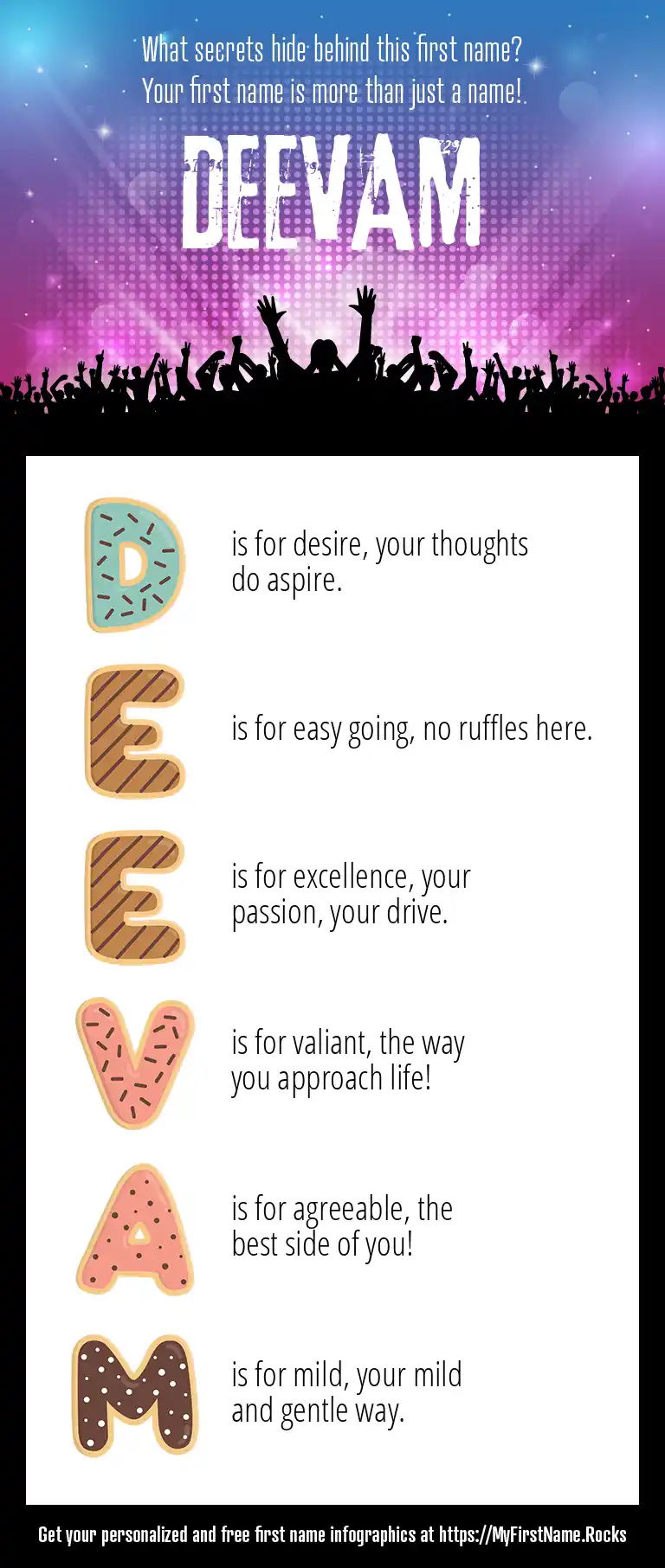 What secrets hide behind this first name?
Your first name is more than just a name!

DEEVAM

D is for desire, your thoughts do aspire.

E is for easy going, no ruffles here.

E is for excellence, your passion, your drive.

V is for valiant, the way you approach life!

A is for agreeable, the best side of you!

M is for mild, your mild and gentle way.

Get your personalized and free first name infographics at https://MyFirstName.Rocks