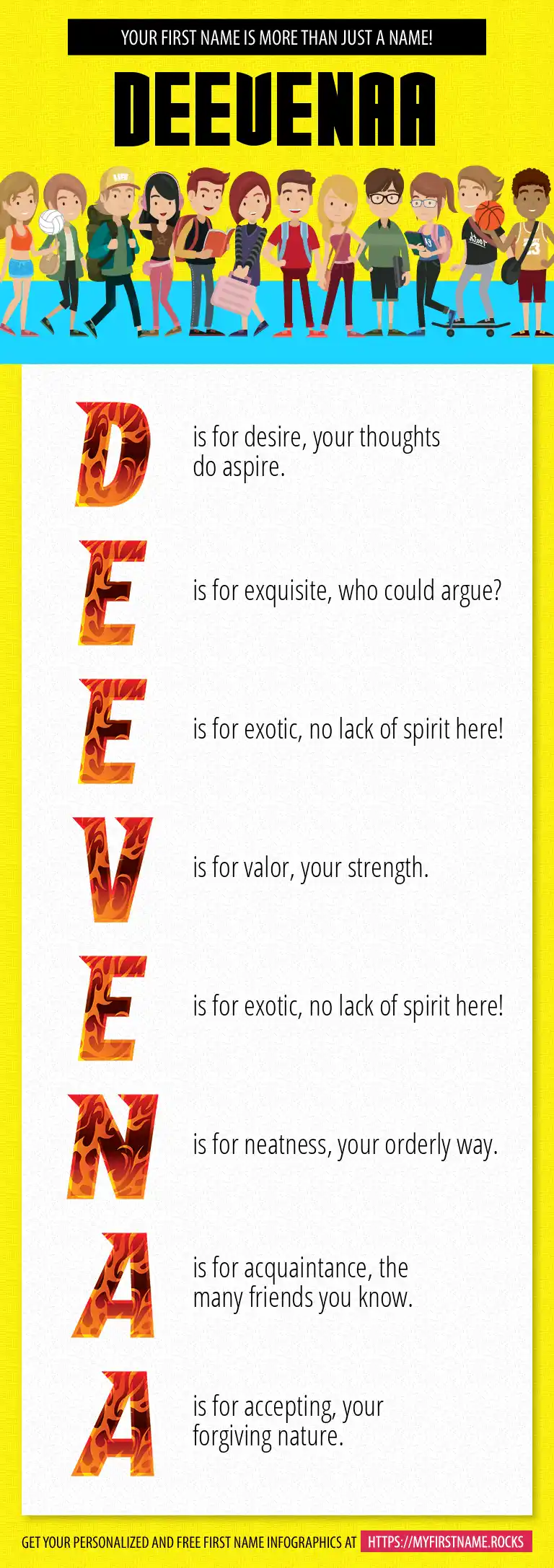 YOUR FIRST NAME IS MORE THAN JUST A NAME!

DEEVENAA

D is for desire, your thoughts do aspire.

E is for exquisite, who could argue?

E is for exotic, no lack of spirit here!

V is for valor, your strength.

E is for exotic, no lack of spirit here!

N is for neatness, your orderly way.

A is for acquaintance, the many friends you know.

A is for accepting, your forgiving nature.

GET YOUR PERSONALIZED AND FREE FIRST NAME INFOGRAPHICS AT HTTPS://MYFIRSTNAME.ROCKS