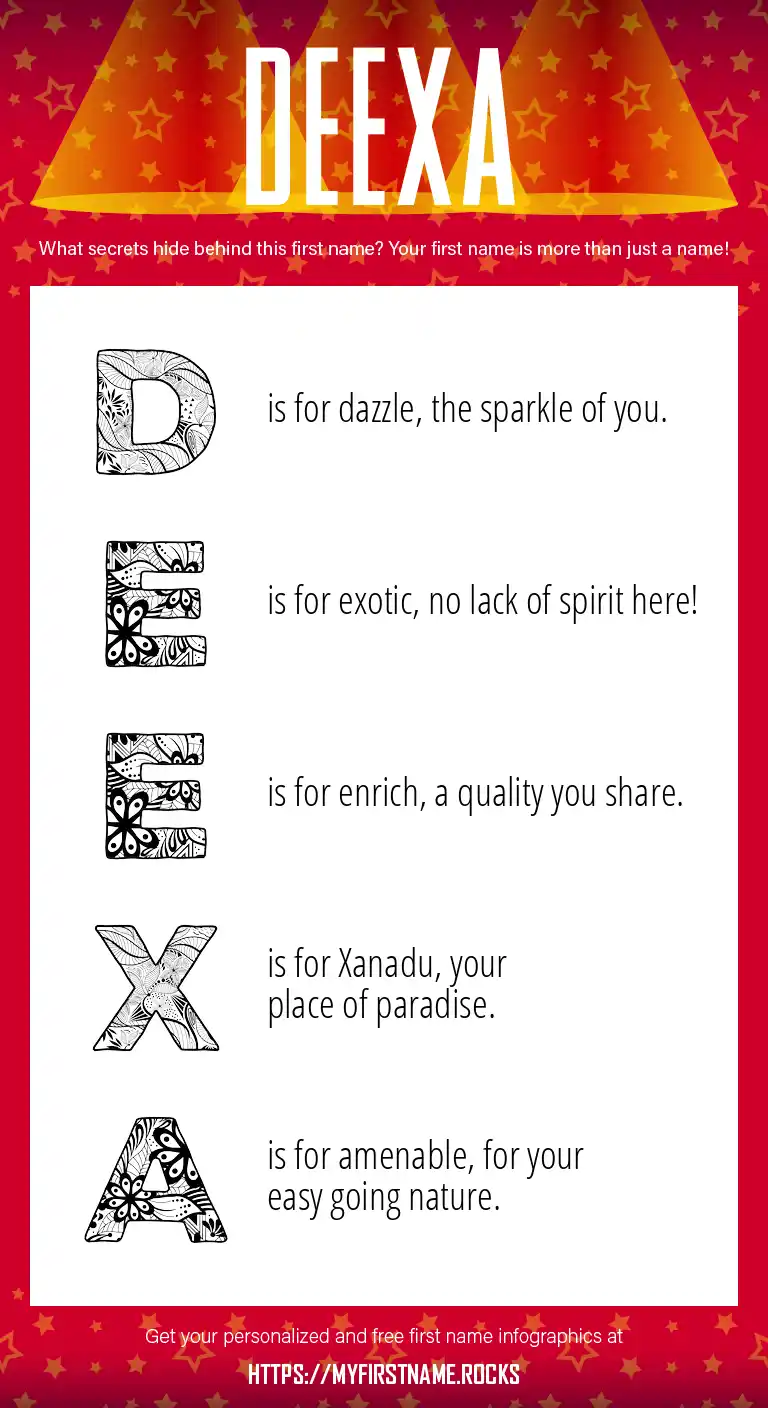 DEEXA

What secrets hide behind this first name? Your first name is more than just a name!

D is for dazzle, the sparkle of you.

E is for exotic, no lack of spirit here!

E is for enrich, a quality you share.

X is for Xanadu, your place of paradise.

A is for amenable, for your easy going nature.

Get your personalized and free first name infographics at

HTTPS://MYFIRSTNAME.ROCKS