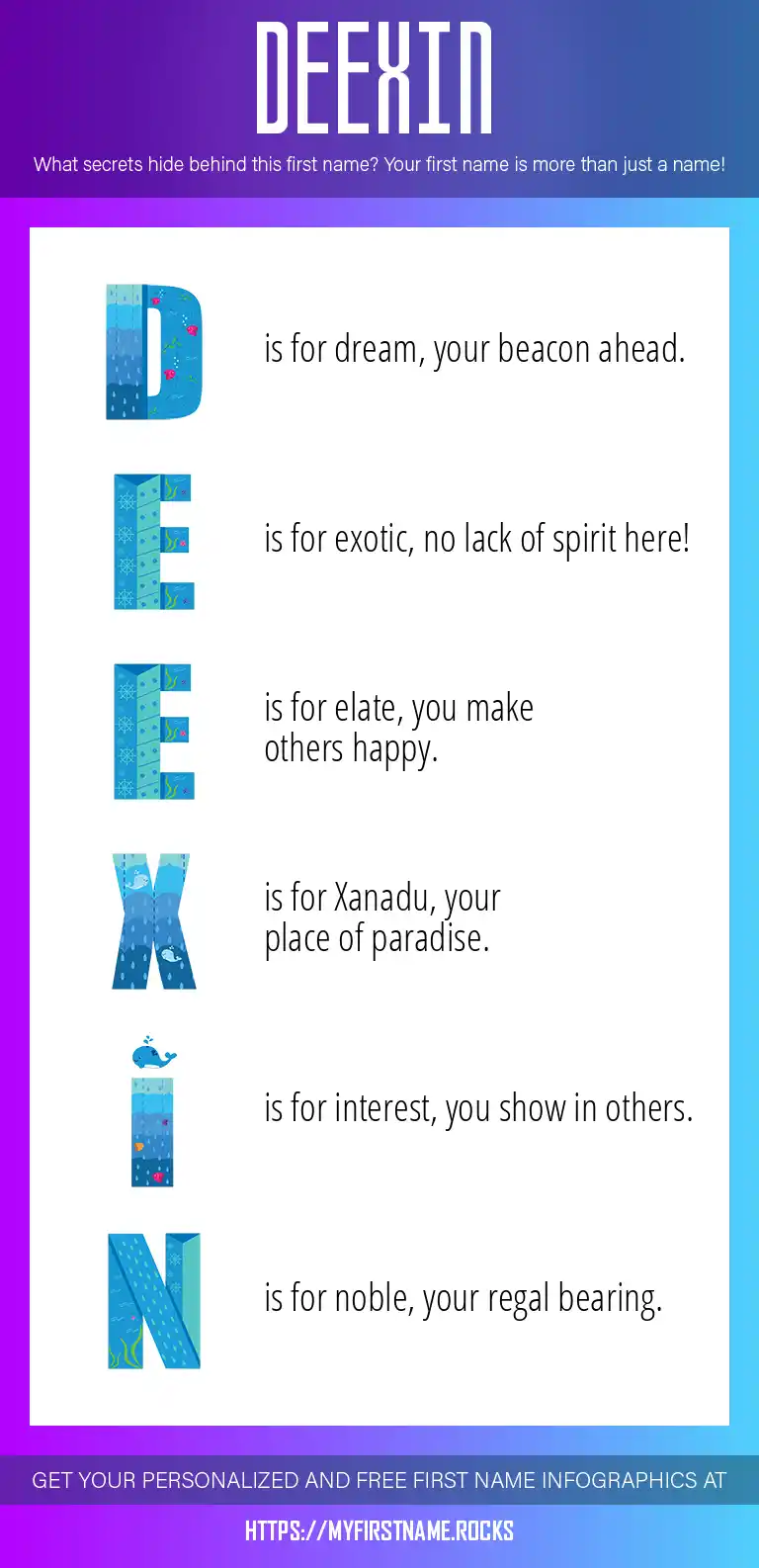 DEEXIN

What secrets hide behind this first name? Your first name is more than just a name!

D is for dream, your beacon ahead.

E is for exotic, no lack of spirit here!

E is for elate, you make others happy.

X is for Xanadu, your place of paradise.

I is for interest, you show in others.

N is for noble, your regal bearing.

GET YOUR PERSONALIZED AND FREE FIRST NAME INFOGRAPHICS AT

HTTPS://MYFIRSTNAME.ROCKS