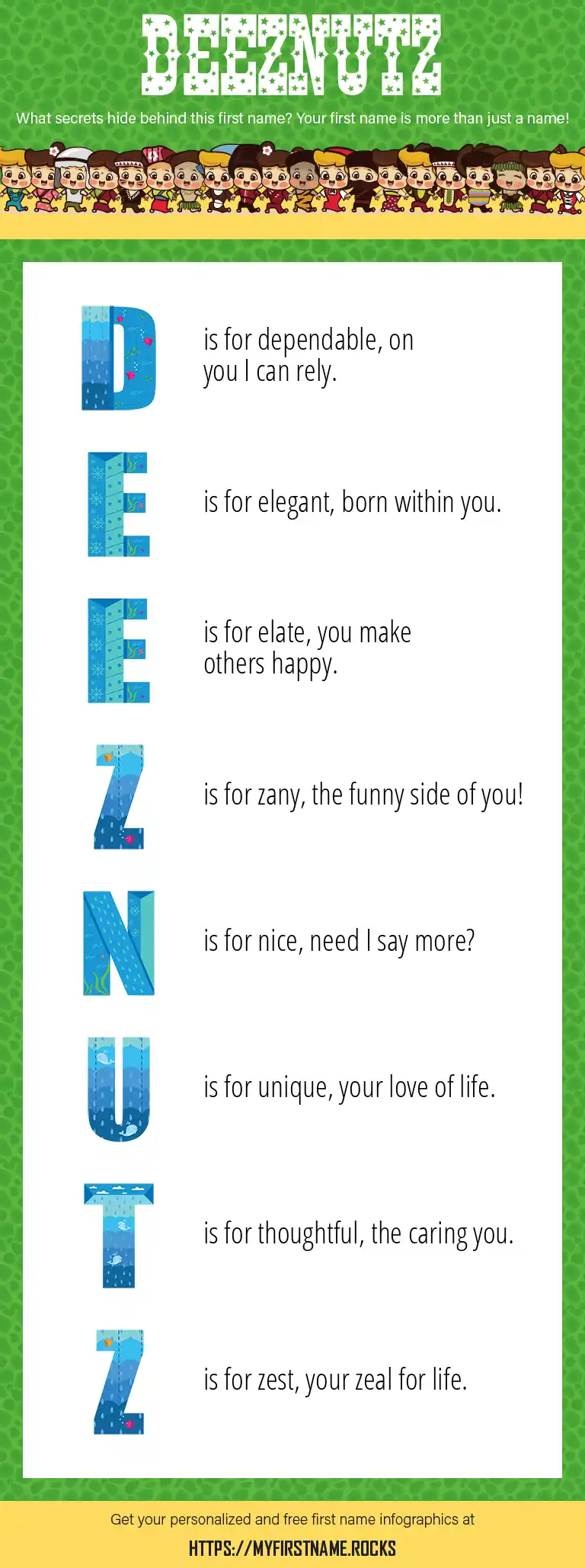 DEEZNUTZ

What secrets hide behind this first name? Your first name is more than just a name!

D is for dependable, on you I can rely.

E is for elegant, born within you.

E is for elate, you make others happy.

Z is for zany, the funny side of you!

N is for nice, need I say more?

U is for unique, your love of life.

T is for thoughtful, the caring you.

Z is for zest, your zeal for life.

Get your personalized and free first name infographics at

HTTPS://MYFIRSTNAME.ROCKS