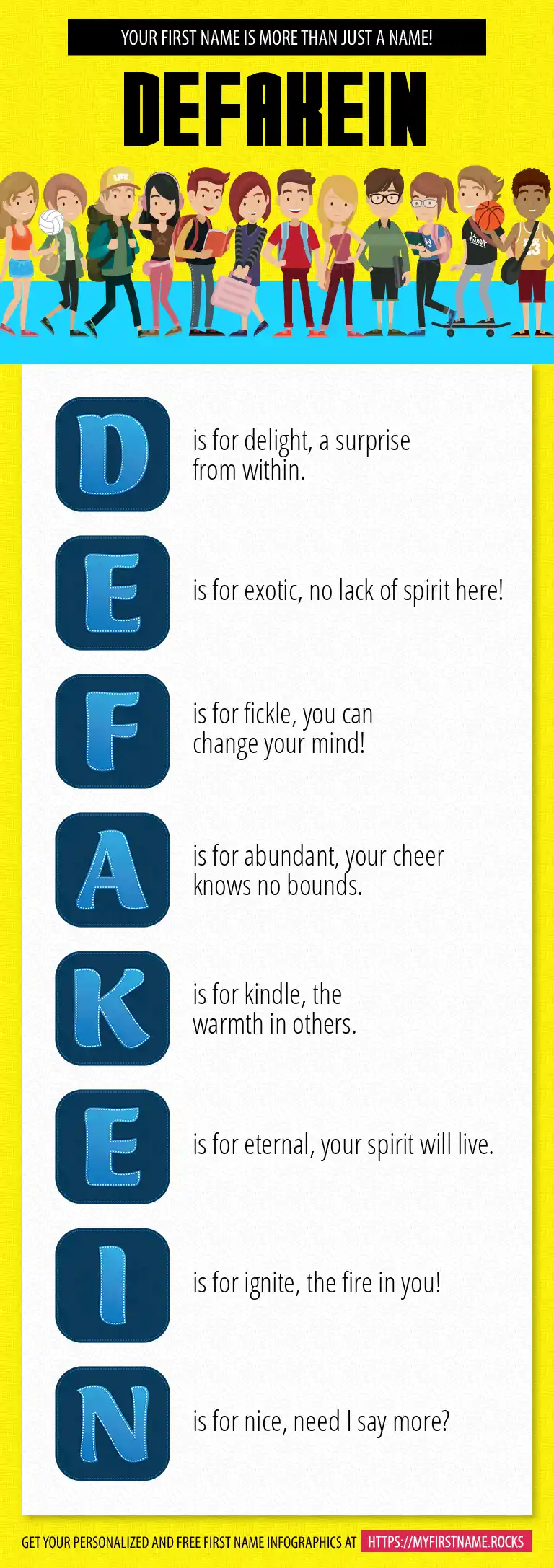 YOUR FIRST NAME IS MORE THAN JUST A NAME!

DEFAKEIN

D is for delight, a surprise from within.

E is for exotic, no lack of spirit here!

F is for fickle, you can change your mind!

A is for abundant, your cheer knows no bounds.

K is for kindle, the warmth in others.

E is for eternal, your spirit will live.

I is for ignite, the fire in you!

N is for nice, need I say more?

GET YOUR PERSONALIZED AND FREE FIRST NAME INFOGRAPHICS AT HTTPS://MYFIRSTNAME.ROCKS