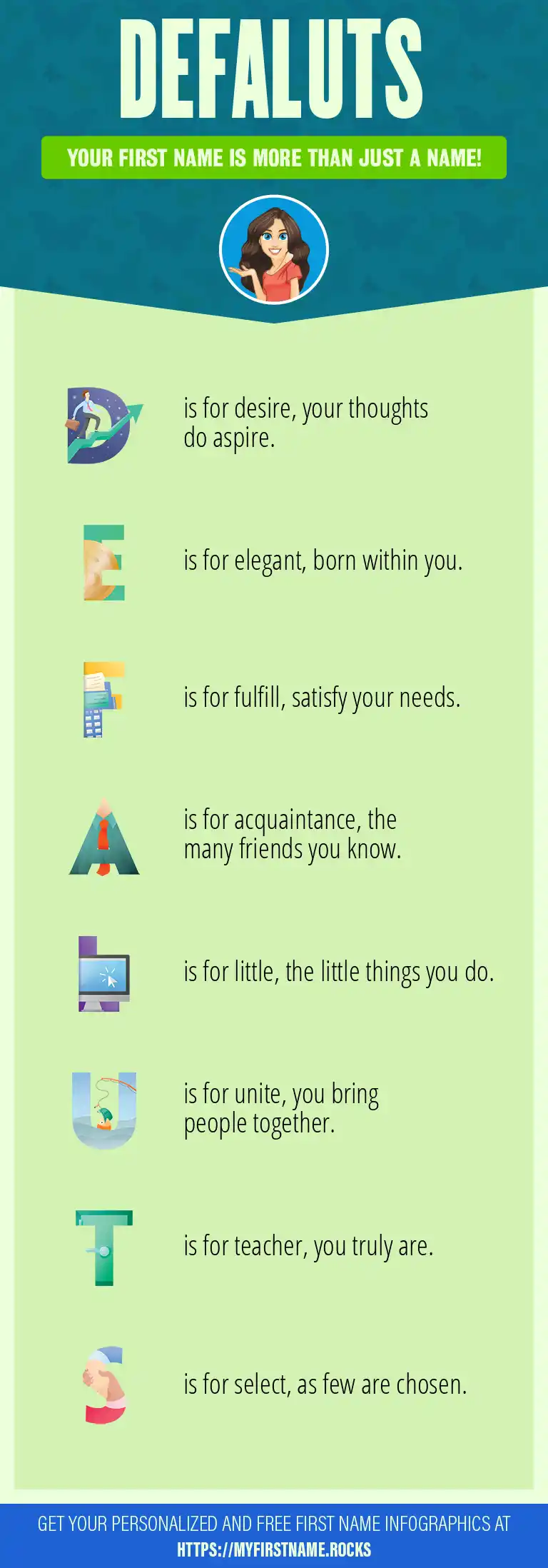 DEFALUTS

YOUR FIRST NAME IS MORE THAN JUST A NAME!

D is for desire, your thoughts do aspire.

E is for elegant, born within you.

F is for fulfill, satisfy your needs.

A is for acquaintance, the many friends you know.

L is for little, the little things you do.

U is for unite, you bring people together.

T is for teacher, you truly are.

S is for select, as few are chosen.

GET YOUR PERSONALIZED AND FREE FIRST NAME INFOGRAPHICS AT HTTPS://MYFIRSTNAME.ROCKS