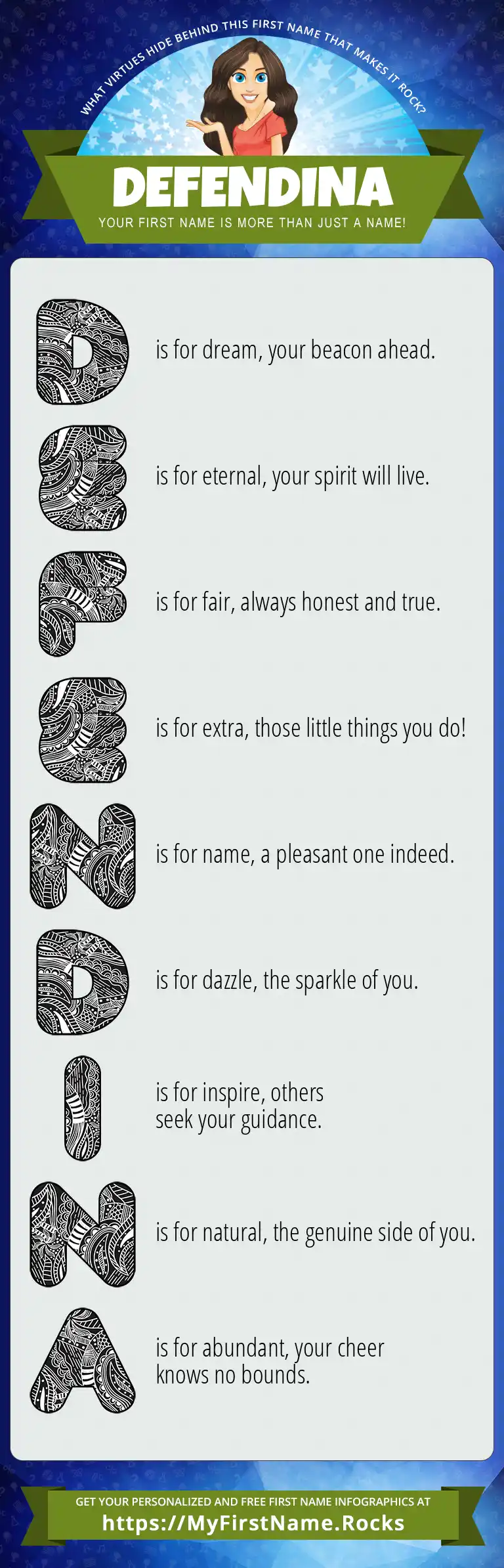 WHAT VIRTUES HIDE BEHIND THIS FIRST NAME THAT MAKES IT ROCK?

DEFENDINA

YOUR FIRST NAME IS MORE THAN JUST A NAME!

D is for dream, your beacon ahead.

E is for eternal, your spirit will live.

F is for fair, always honest and true.

E is for extra, those little things you do!

N is for name, a pleasant one indeed.

D is for dazzle, the sparkle of you.

I is for inspire, others seek your guidance.

N is for natural, the genuine side of you.

A is for abundant, your cheer knows no bounds.

GET YOUR PERSONALIZED AND FREE FIRST NAME INFOGRAPHICS AT
https://MyFirstName.Rocks