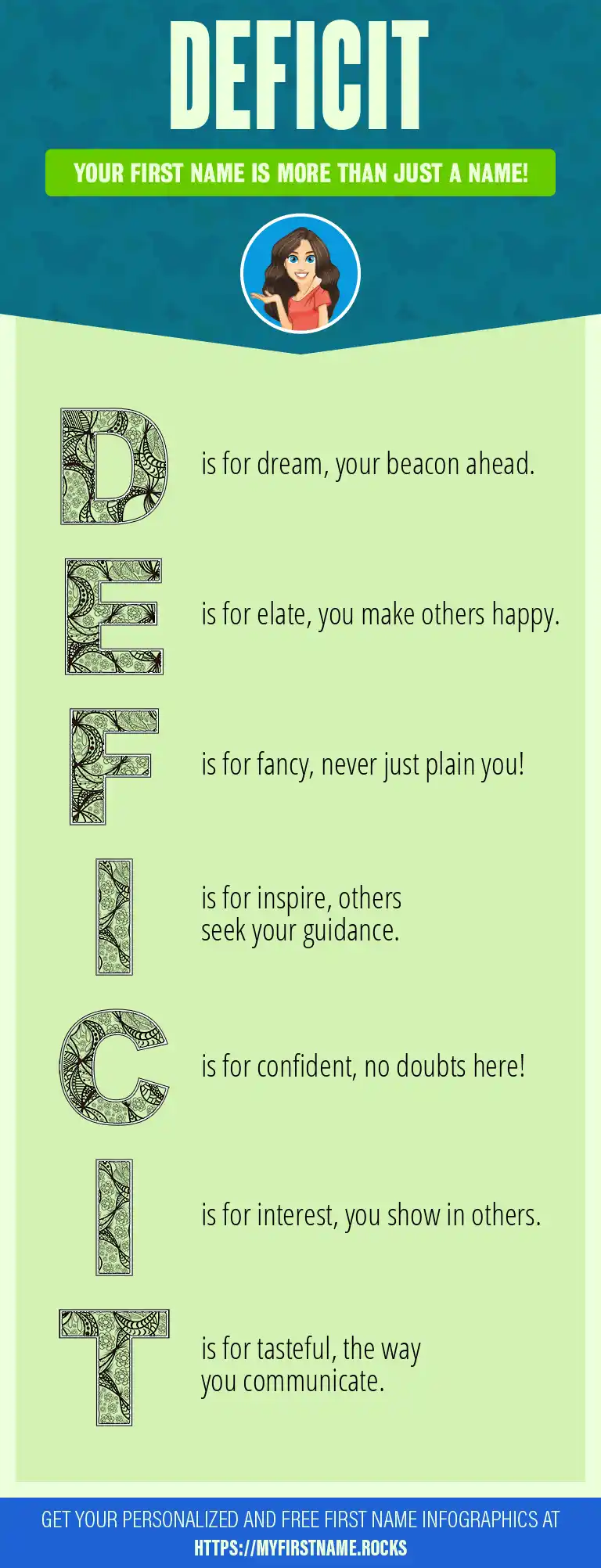 DEFICIT

YOUR FIRST NAME IS MORE THAN JUST A NAME!

D is for dream, your beacon ahead.

E is for elate, you make others happy.

F is for fancy, never just plain you!

I is for inspire, others seek your guidance.

C is for confident, no doubts here!

I is for interest, you show in others.

T is for tasteful, the way you communicate.

GET YOUR PERSONALIZED AND FREE FIRST NAME INFOGRAPHICS AT HTTPS://MYFIRSTNAME.ROCKS