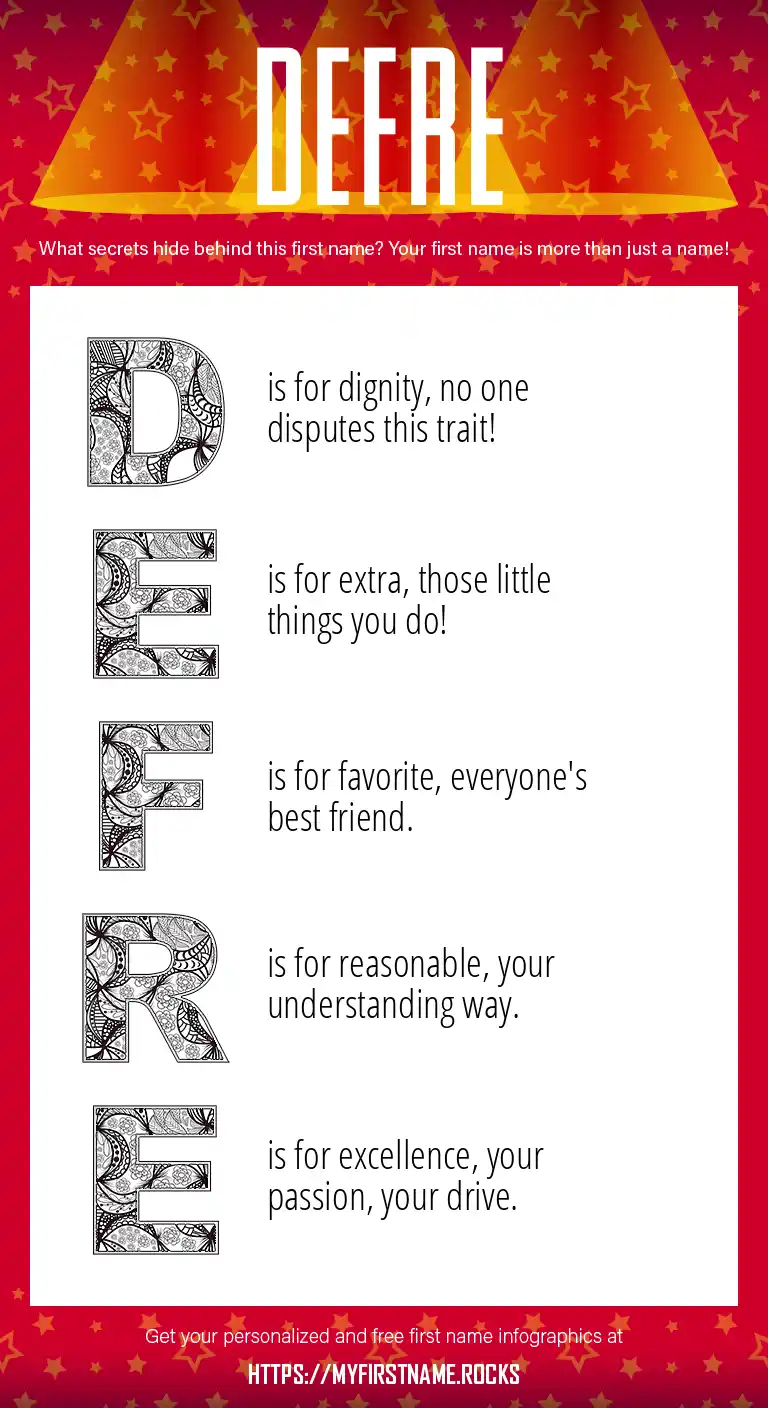 DEFRE

What secrets hide behind this first name? Your first name is more than just a name!

D is for dignity, no one disputes this trait!

E is for extra, those little things you do!

F is for favorite, everyone's best friend.

R is for reasonable, your understanding way.

E is for excellence, your passion, your drive.

Get your personalized and free first name infographics at

HTTPS://MYFIRSTNAME.ROCKS