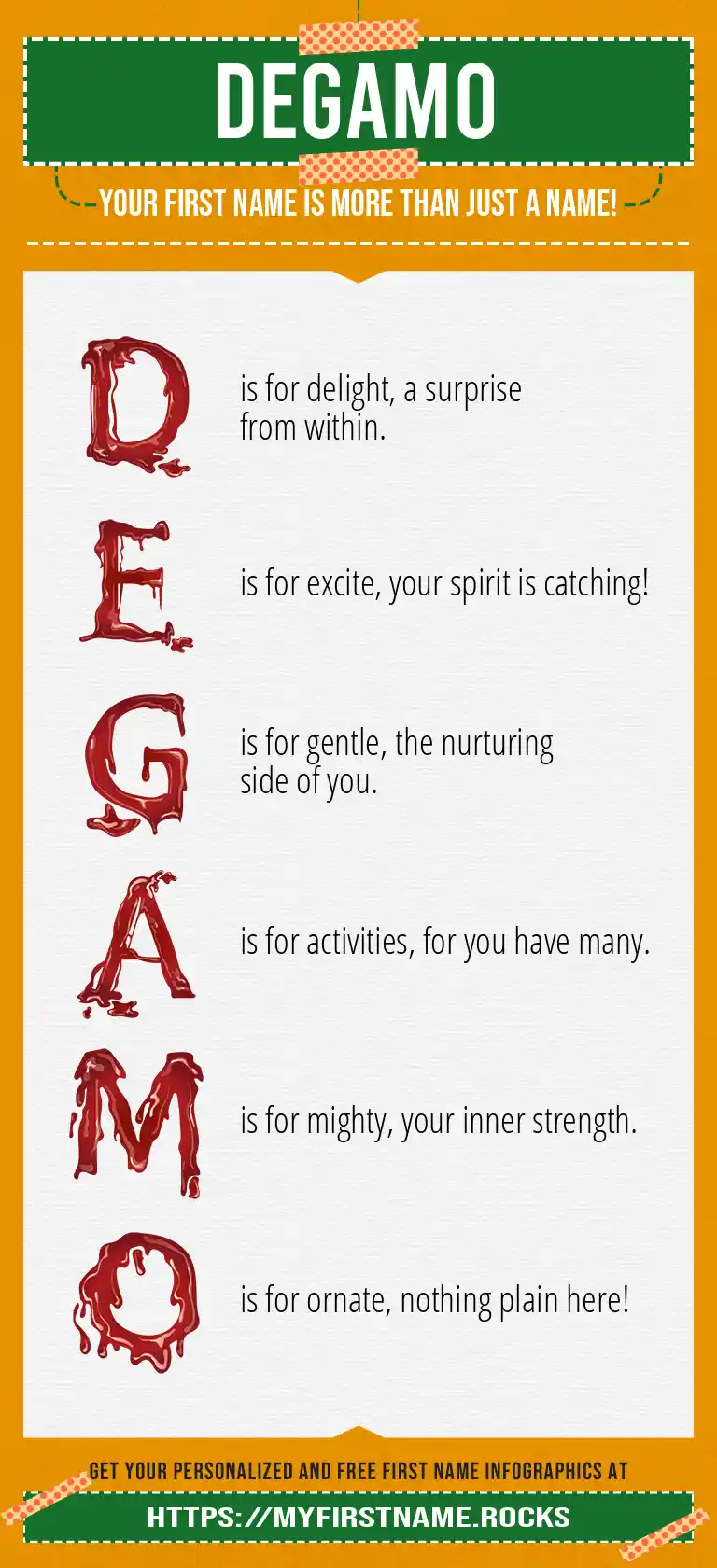 DEGAMO

YOUR FIRST NAME IS MORE THAN JUST A NAME!

D is for delight, a surprise from within.

E is for excite, your spirit is catching!

G is for gentle, the nurturing side of you.

A is for activities, for you have many.

M is for mighty, your inner strength.

O is for ornate, nothing plain here!

GET YOUR PERSONALIZED AND FREE FIRST NAME INFOGRAPHICS AT

HTTPS://MYFIRSTNAME.ROCKS