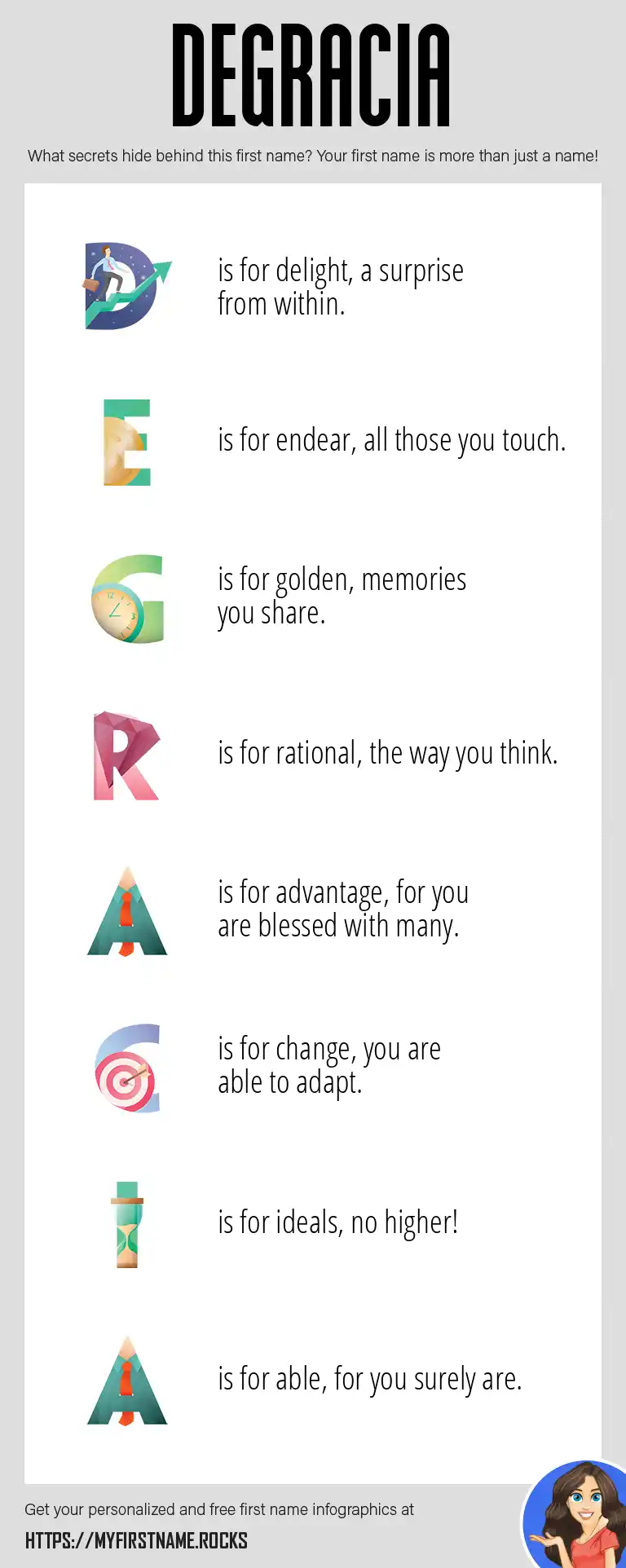 DEGRACIA

What secrets hide behind this first name? Your first name is more than just a name!

D is for delight, a surprise from within.

E is for endear, all those you touch.

G is for golden, memories you share.

R is for rational, the way you think.

A is for advantage, for you are blessed with many.

C is for change, you are able to adapt.

I is for ideals, no higher!

A is for able, for you surely are.

Get your personalized and free first name infographics at

HTTPS://MYFIRSTNAME.ROCKS