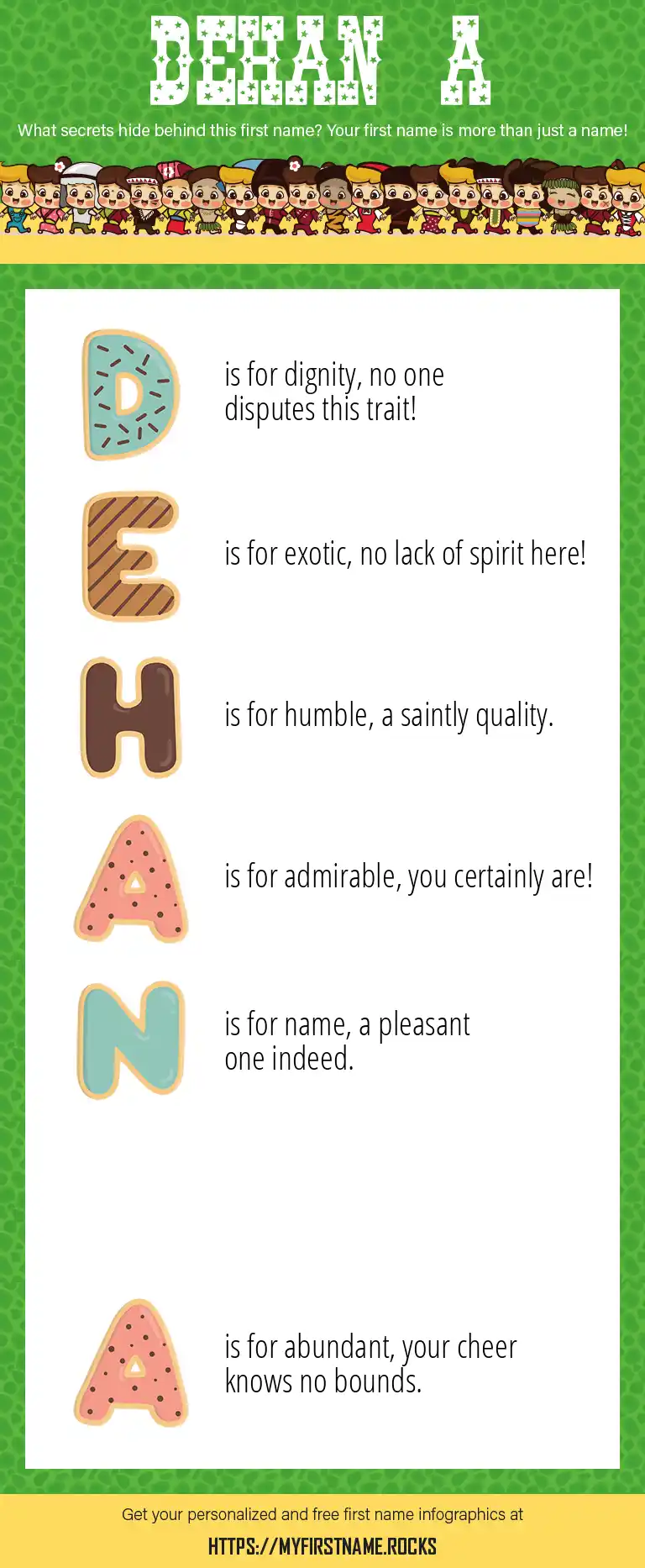 DEHAN A

What secrets hide behind this first name? Your first name is more than just a name!

D is for dignity, no one disputes this trait!

E is for exotic, no lack of spirit here!

H is for humble, a saintly quality.

A is for admirable, you certainly are!

N is for name, a pleasant one indeed.

A is for abundant, your cheer knows no bounds.

Get your personalized and free first name infographics at

HTTPS://MYFIRSTNAME.ROCKS