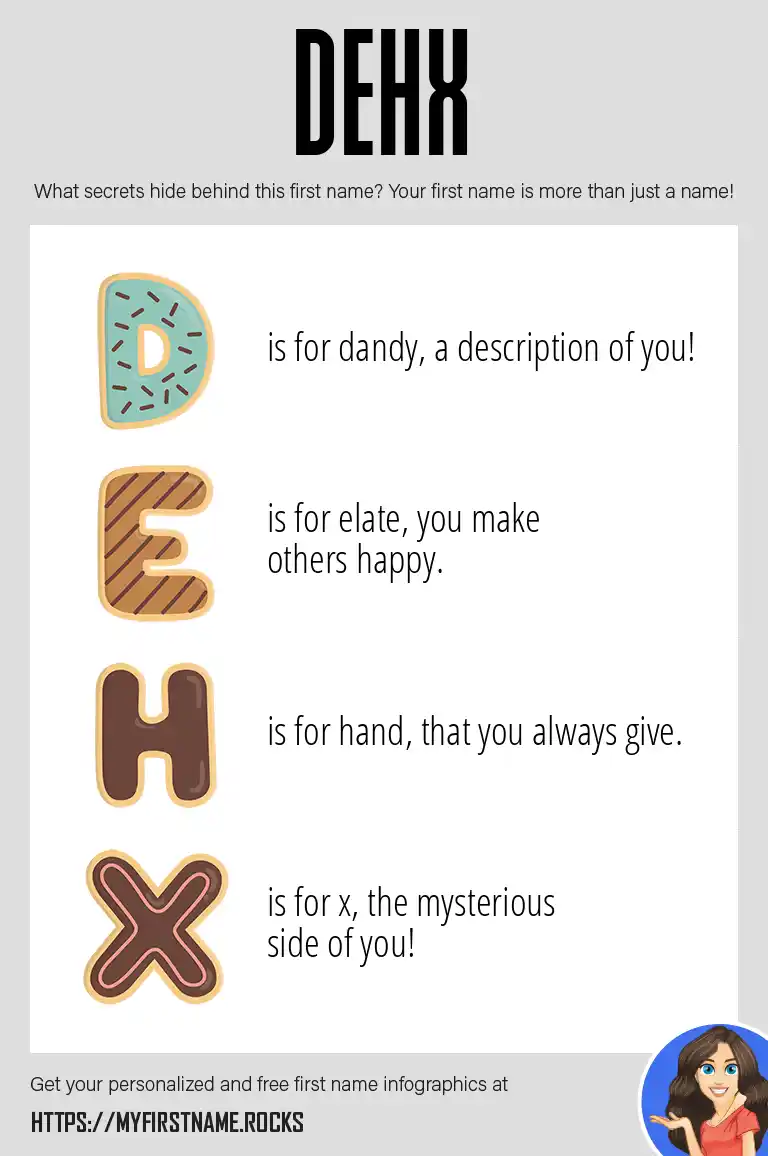 DEHX

What secrets hide behind this first name? Your first name is more than just a name!

D

is for dandy, a description of you!

E

is for elate, you make others happy.

H

is for hand, that you always give.

X

is for x, the mysterious side of you!

Get your personalized and free first name infographics at

HTTPS://MYFIRSTNAME.ROCKS