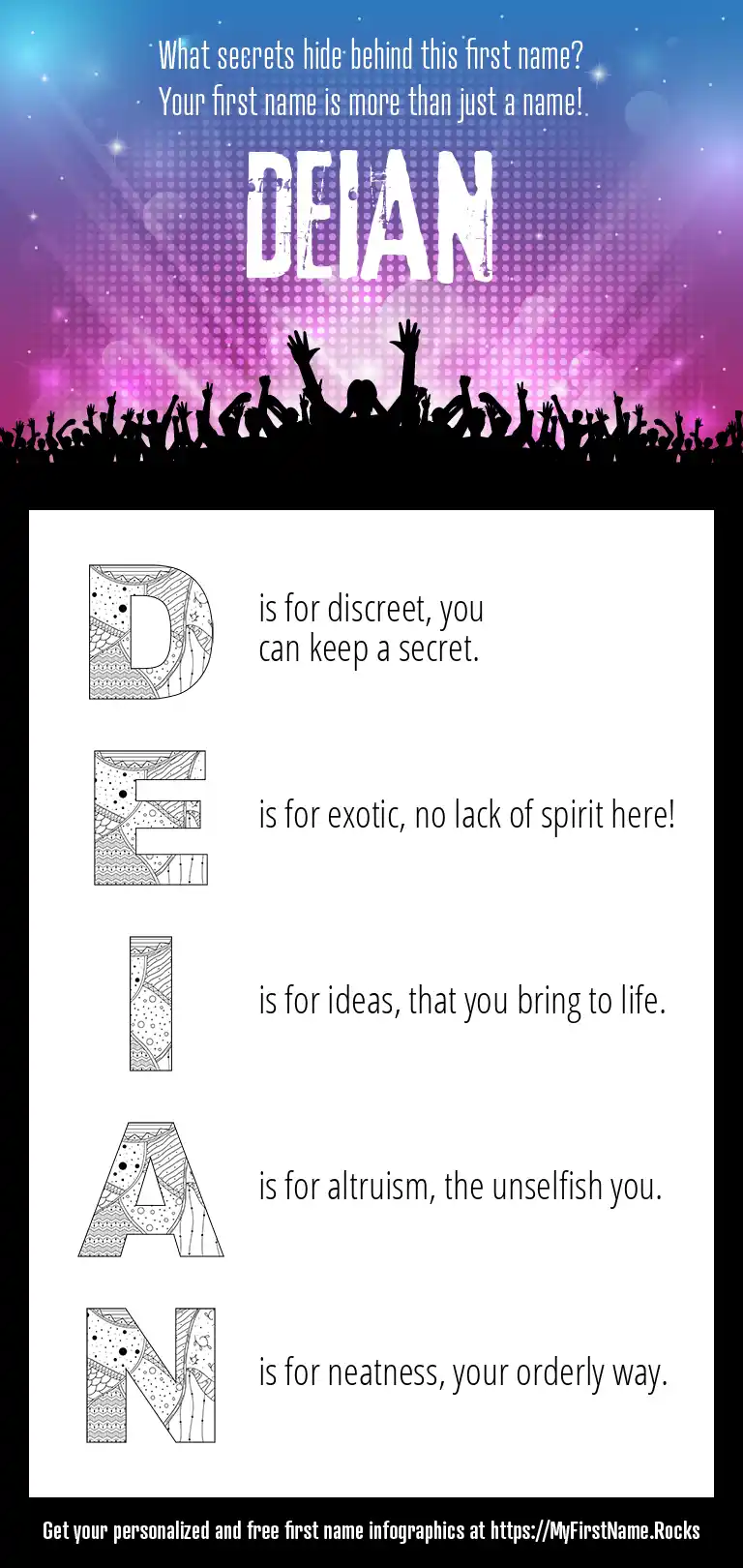 What secrets hide behind this first name?
Your first name is more than just a name!

DEIAN

D is for discreet, you can keep a secret.

E is for exotic, no lack of spirit here!

I is for ideas, that you bring to life.

A is for altruism, the unselfish you.

N is for neatness, your orderly way.

Get your personalized and free first name infographics at https://MyFirstName.Rocks