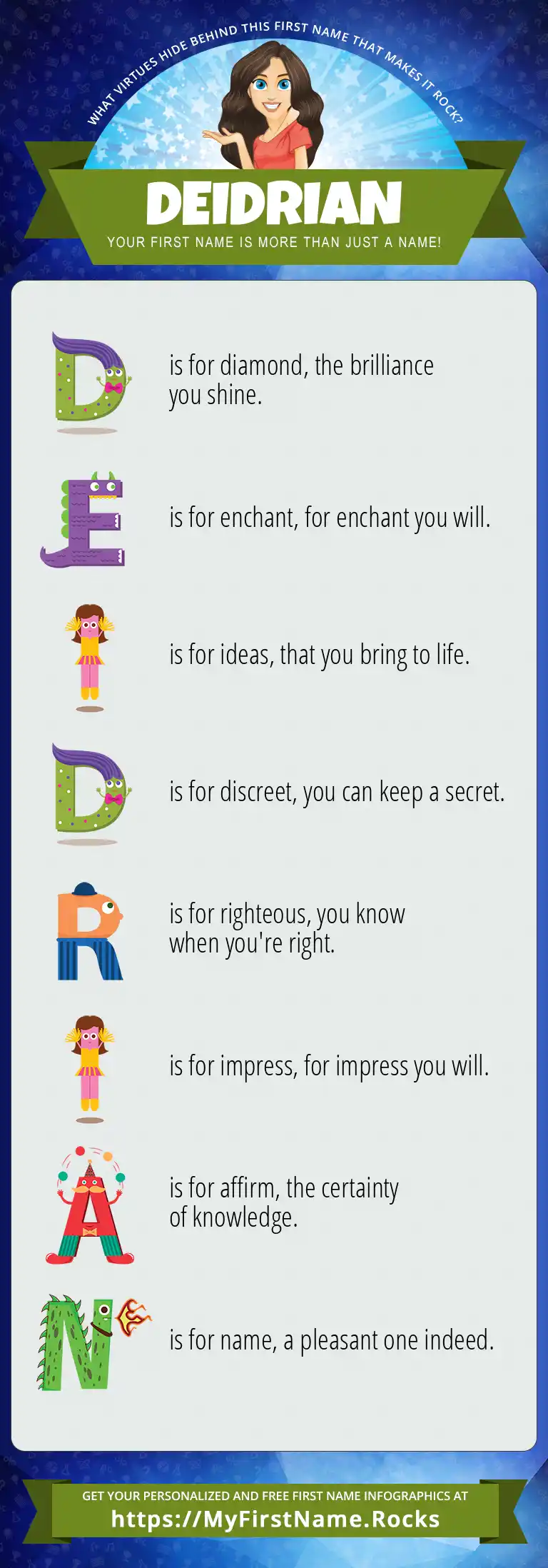 WHAT VIRTUES HIDE BEHIND THIS FIRST NAME THAT MAKES IT ROCK?

DEIDRIAN

YOUR FIRST NAME IS MORE THAN JUST A NAME!

D is for diamond, the brilliance you shine.

E is for enchant, for enchant you will.

I is for ideas, that you bring to life.

D is for discreet, you can keep a secret.

R is for righteous, you know when you're right.

I is for impress, for impress you will.

A is for affirm, the certainty of knowledge.

N is for name, a pleasant one indeed.

GET YOUR PERSONALIZED AND FREE FIRST NAME INFOGRAPHICS AT
https://MyFirstName.Rocks