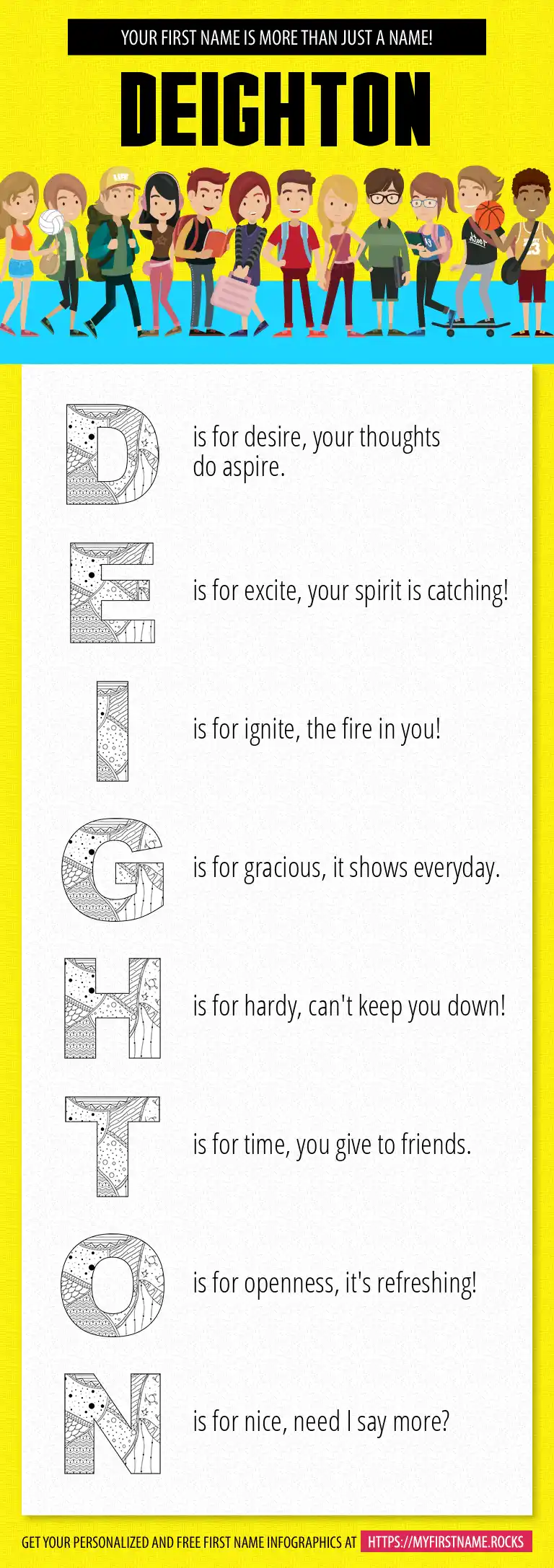 YOUR FIRST NAME IS MORE THAN JUST A NAME!

DEIGHTON

D is for desire, your thoughts do aspire.

E is for excite, your spirit is catching!

I is for ignite, the fire in you!

G is for gracious, it shows everyday.

H is for hardy, can't keep you down!

T is for time, you give to friends.

O is for openness, it's refreshing!

N is for nice, need I say more?

GET YOUR PERSONALIZED AND FREE FIRST NAME INFOGRAPHICS AT HTTPS://MYFIRSTNAME.ROCKS