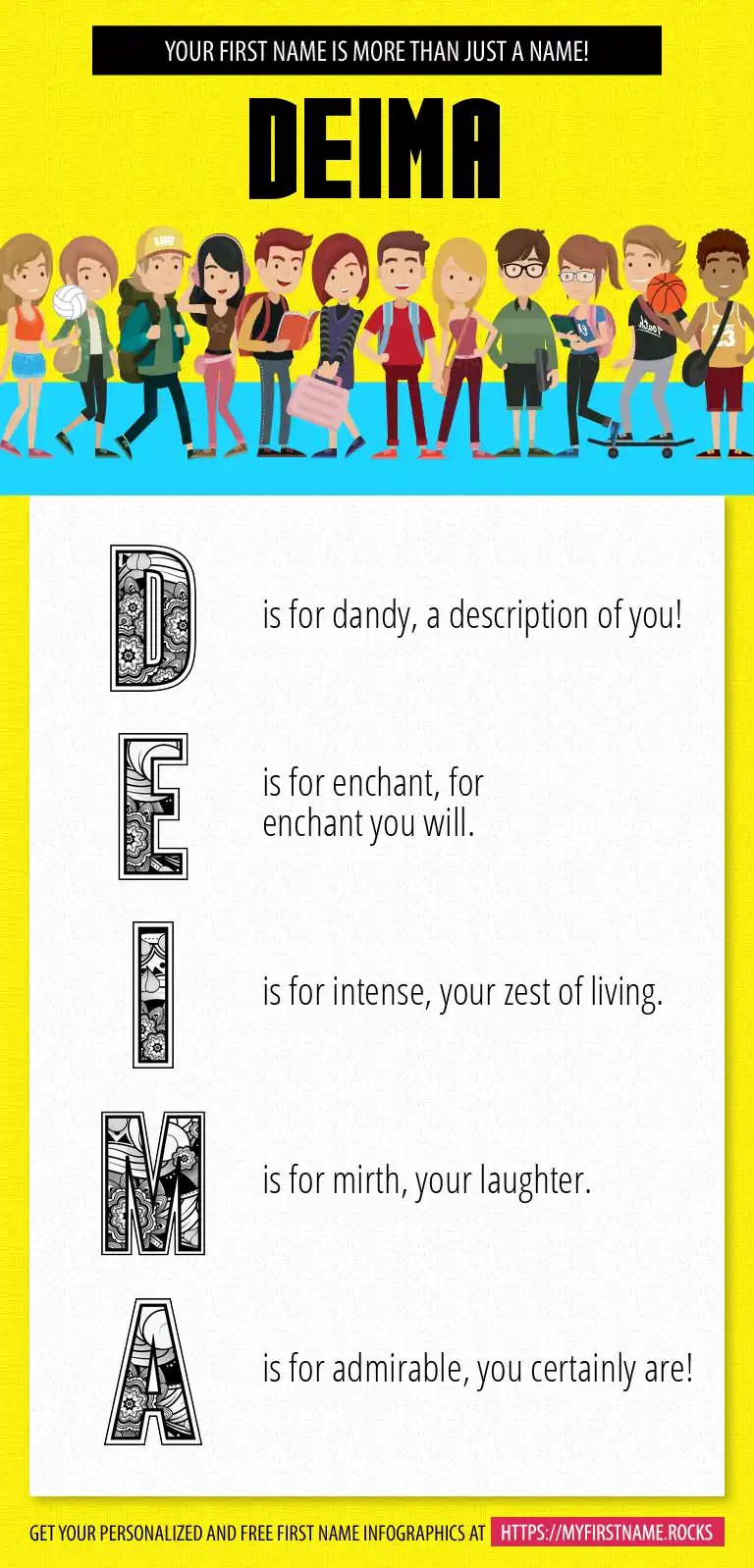 YOUR FIRST NAME IS MORE THAN JUST A NAME!

DEIMA

D is for dandy, a description of you!

E is for enchant, for enchant you will.

I is for intense, your zest of living.

M is for mirth, your laughter.

A is for admirable, you certainly are!

GET YOUR PERSONALIZED AND FREE FIRST NAME INFOGRAPHICS AT HTTPS://MYFIRSTNAME.ROCKS