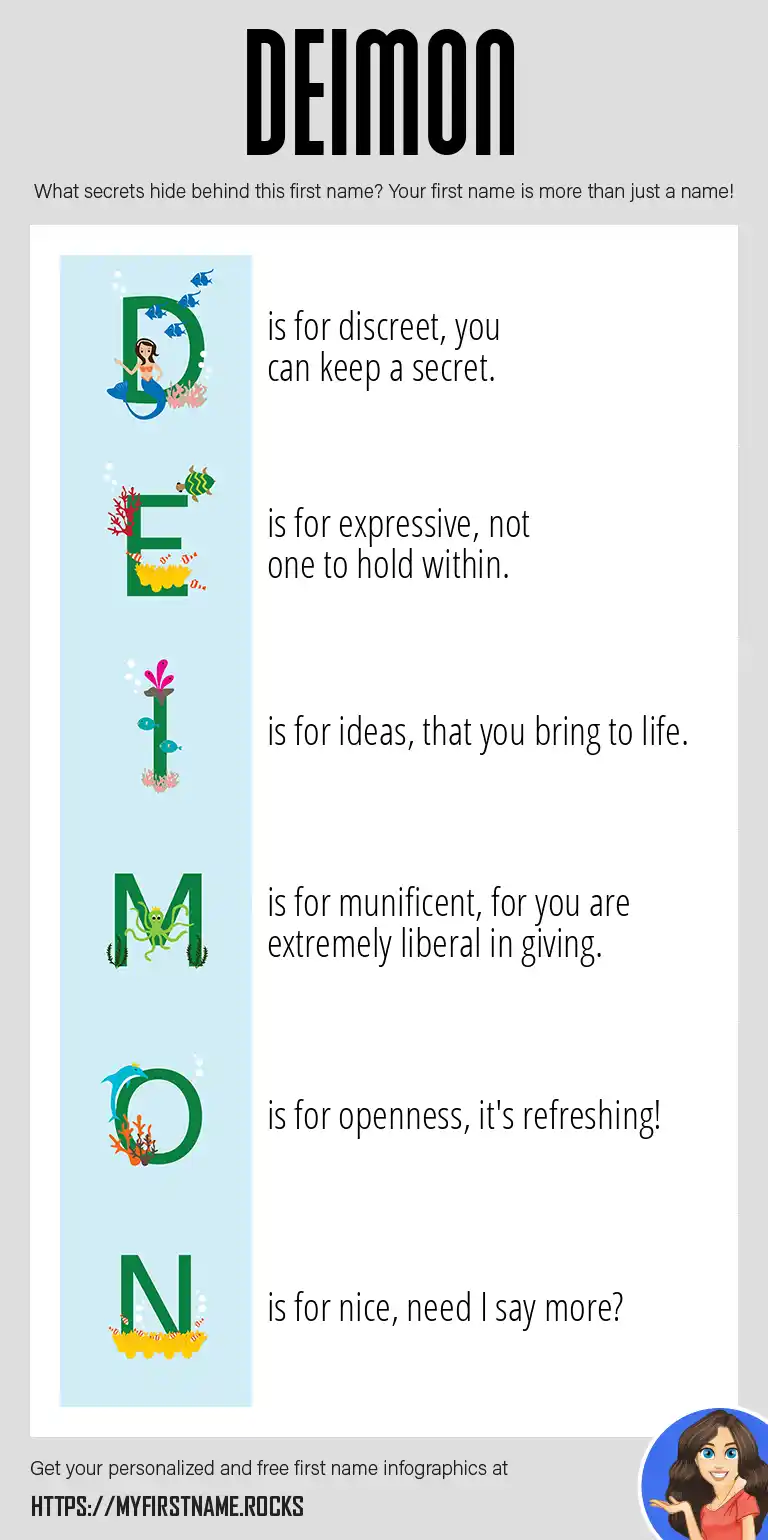 DEIMON

What secrets hide behind this first name? Your first name is more than just a name!

D is for discreet, you can keep a secret.

E is for expressive, not one to hold within.

I is for ideas, that you bring to life.

M is for munificent, for you are extremely liberal in giving.

O is for openness, it's refreshing!

N is for nice, need I say more?

Get your personalized and free first name infographics at

HTTPS://MYFIRSTNAME.ROCKS