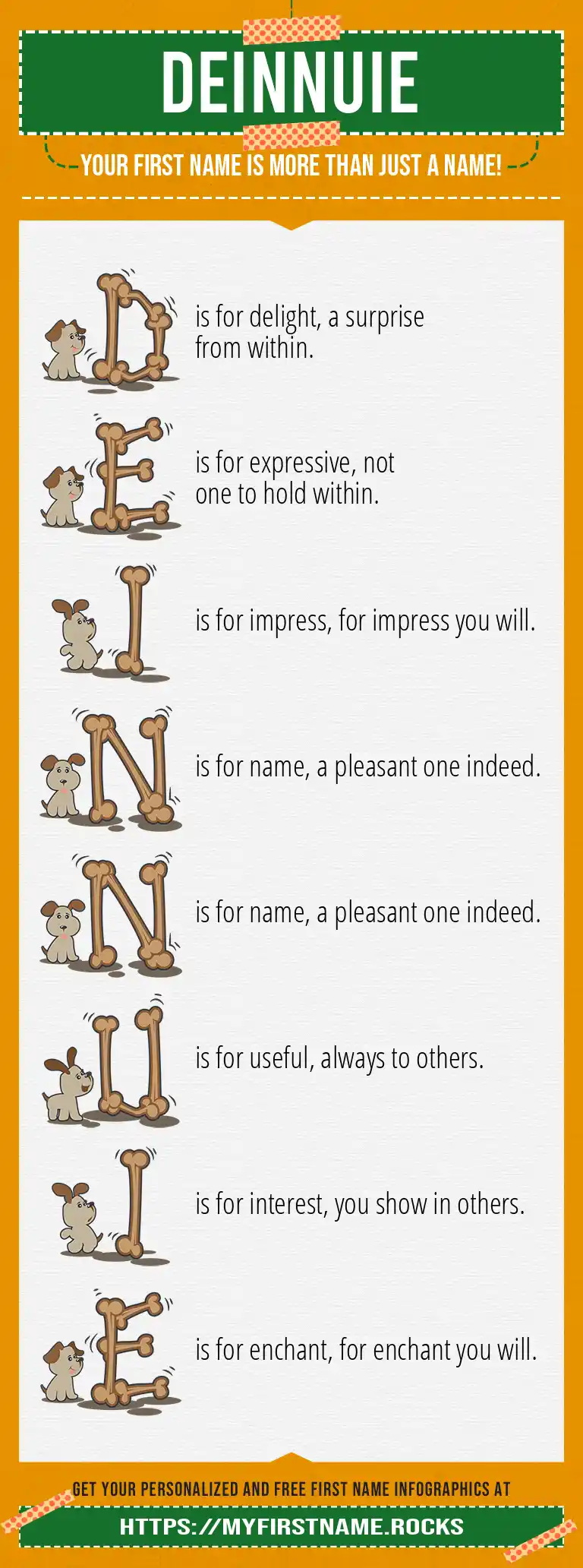 DEINNUIE

YOUR FIRST NAME IS MORE THAN JUST A NAME!

D is for delight, a surprise from within.

E is for expressive, not one to hold within.

I is for impress, for impress you will.

N is for name, a pleasant one indeed.

N is for name, a pleasant one indeed.

U is for useful, always to others.

I is for interest, you show in others.

E is for enchant, for enchant you will.

GET YOUR PERSONALIZED AND FREE FIRST NAME INFOGRAPHICS AT

HTTPS://MYFIRSTNAME.ROCKS