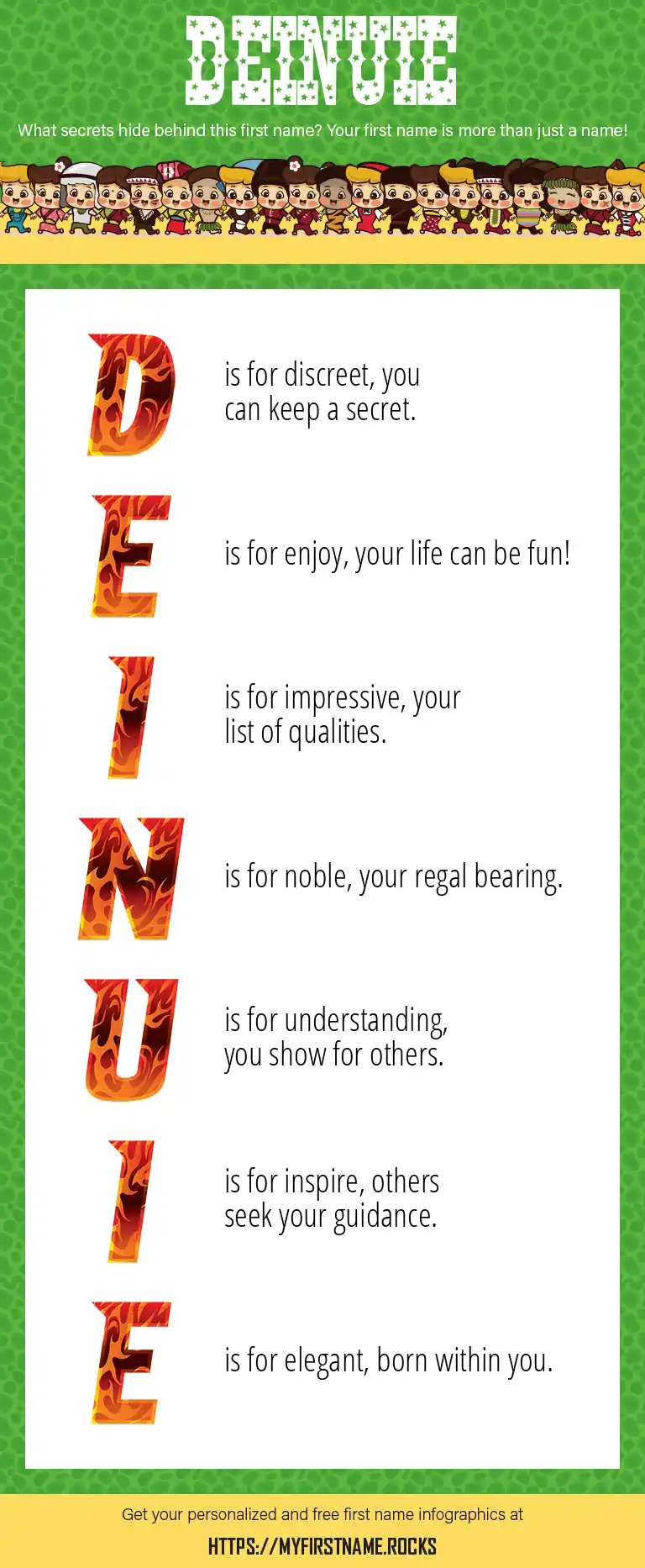 DEINUIE

What secrets hide behind this first name? Your first name is more than just a name!

D is for discreet, you can keep a secret.

E is for enjoy, your life can be fun!

I is for impressive, your list of qualities.

N is for noble, your regal bearing.

U is for understanding, you show for others.

I is for inspire, others seek your guidance.

E is for elegant, born within you.

Get your personalized and free first name infographics at

HTTPS://MYFIRSTNAME.ROCKS